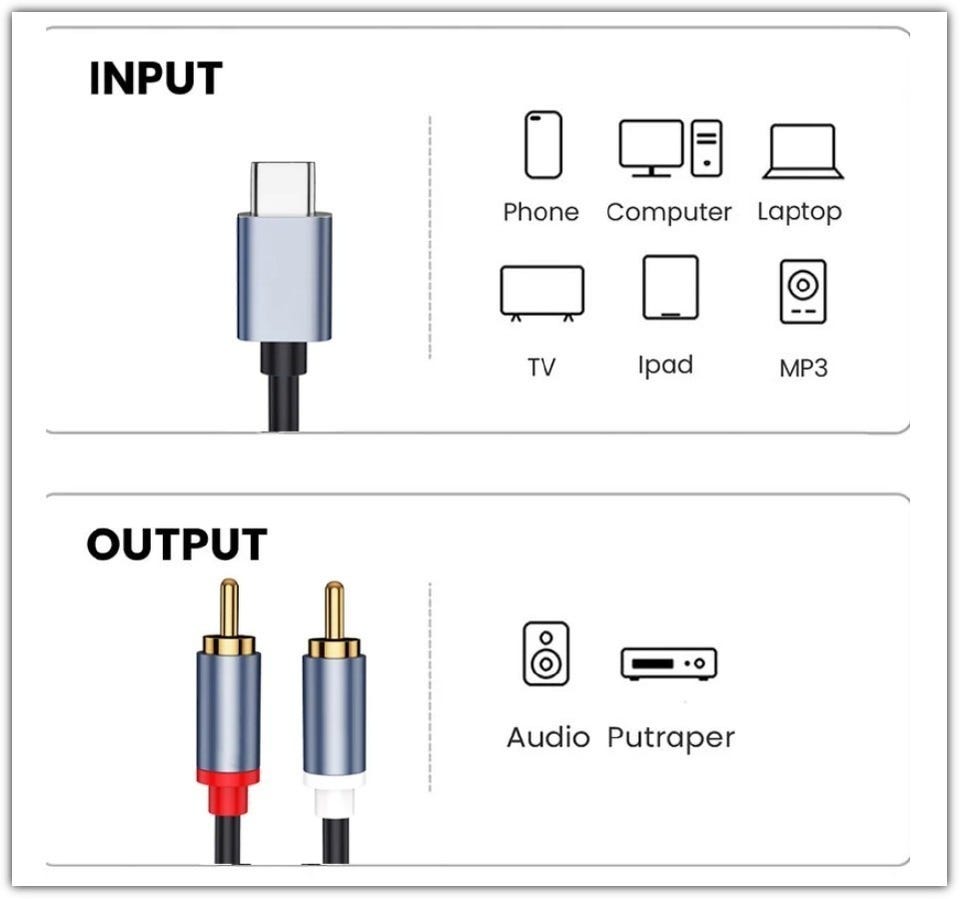 INPUT

Phone Computer Laptop

TV Ipad MP3

OUTPUT

Audio Putraper