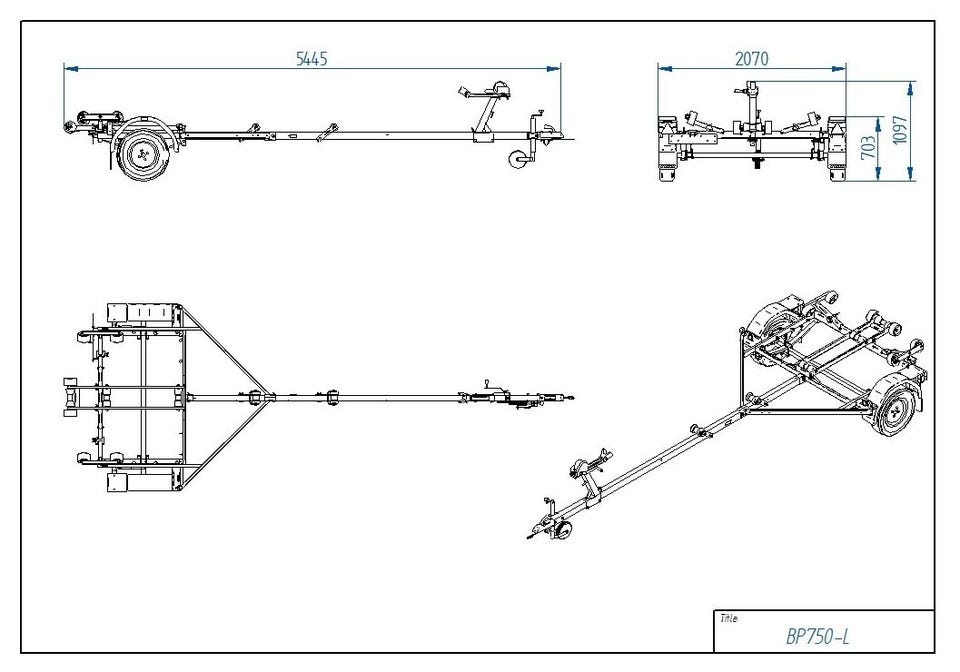 5445

2070

703

1097

Title

BP750-L