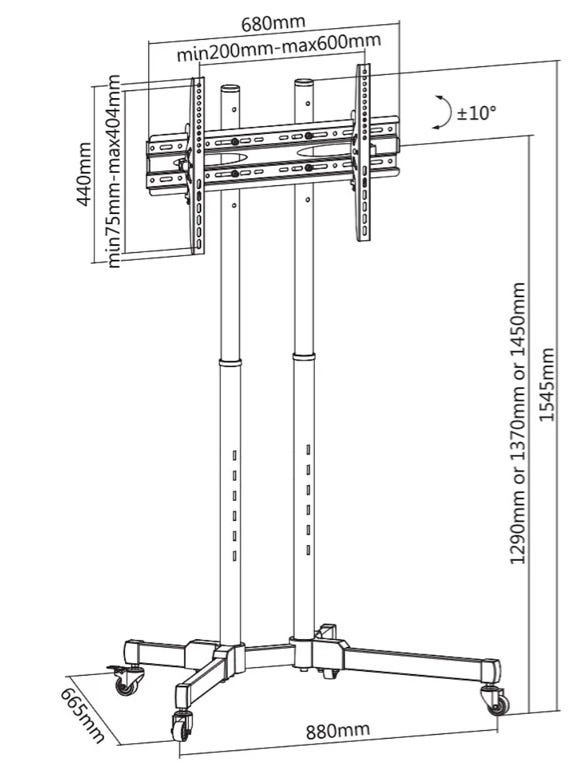 680mm
min200mm-max600mm
440mm
min75mm-max404mm
±10°
1290mm or 1370mm or 1450mm
1545mm
665mm
880mm