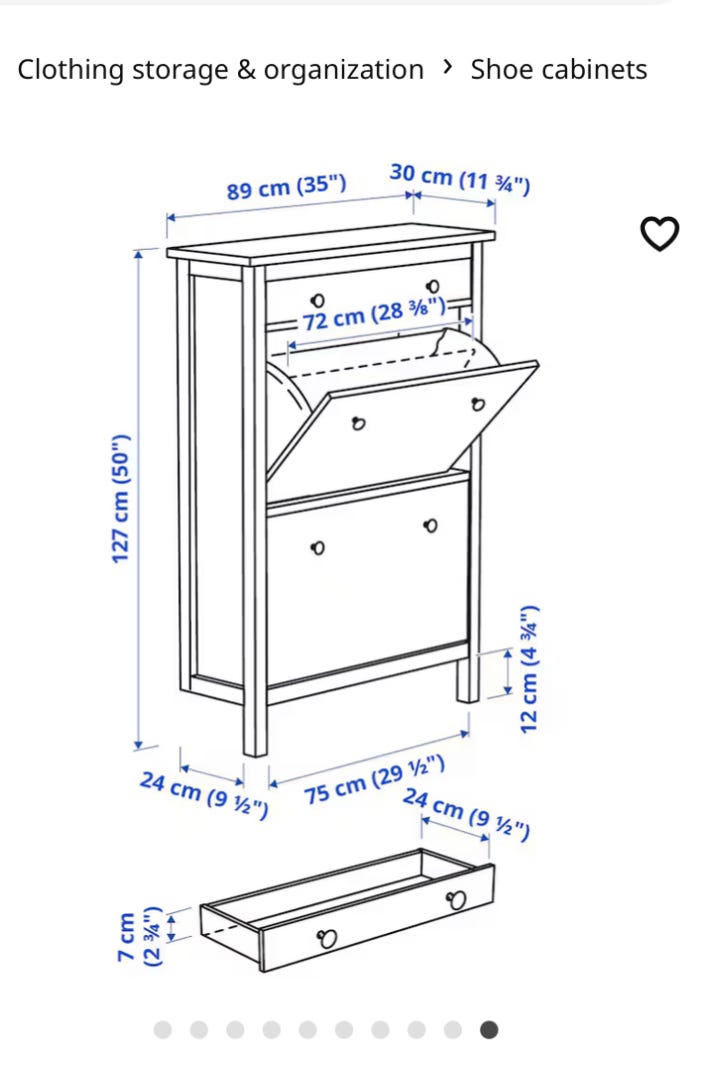 Clothing storage & organization › Shoe cabinets

89 cm (35")

30 cm (11 ¾")

72 cm (28 ⅜")

127 cm (50")

12 cm (4 ¾")

24 cm (9 ½")

75 cm (29 ½")

24 cm (9 ½")

7 cm (2 ¾")