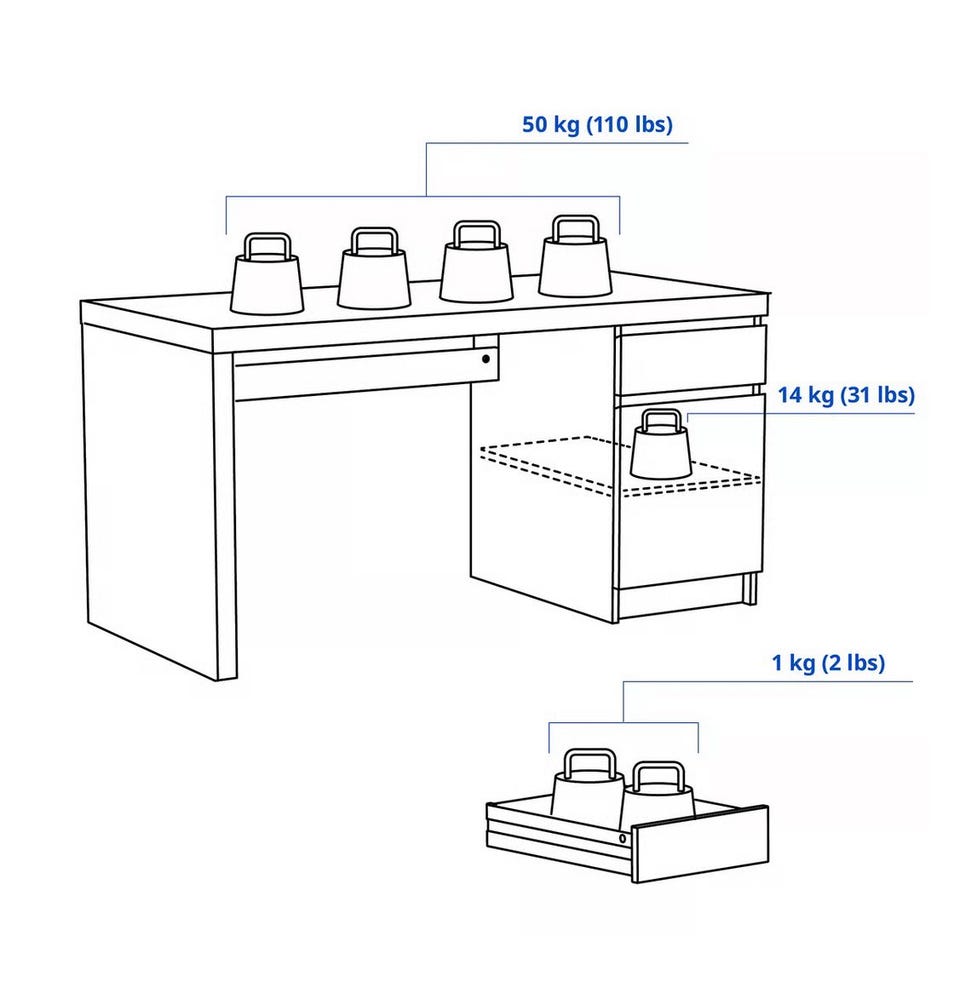 50 kg (110 lbs)

14 kg (31 lbs)

1 kg (2 lbs)