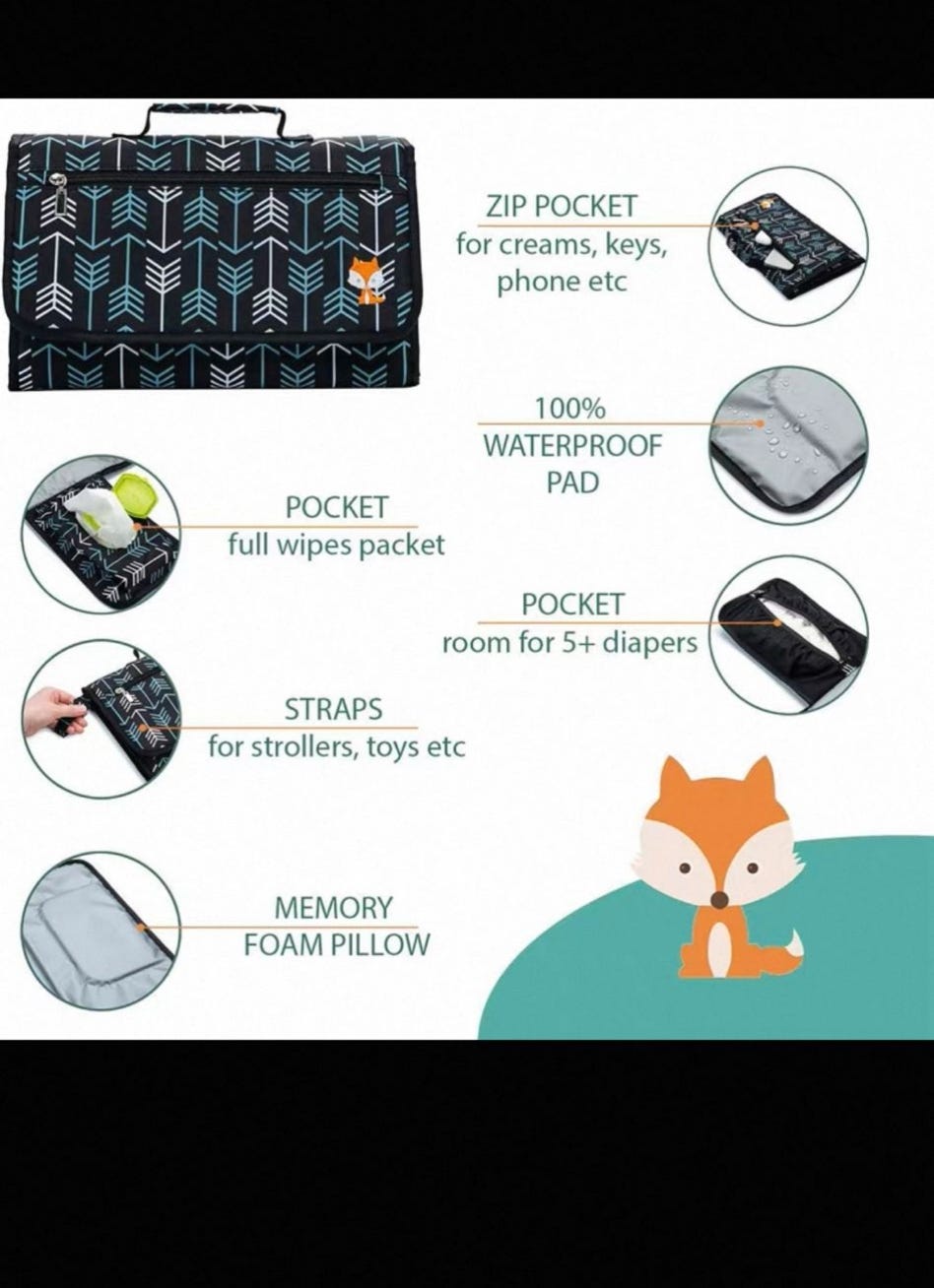 ZIP POCKET
for creams, keys, phone etc

100% WATERPROOF PAD

POCKET
full wipes packet

POCKET
room for 5+ diapers

STRAPS
for strollers, toys etc

MEMORY FOAM PILLOW