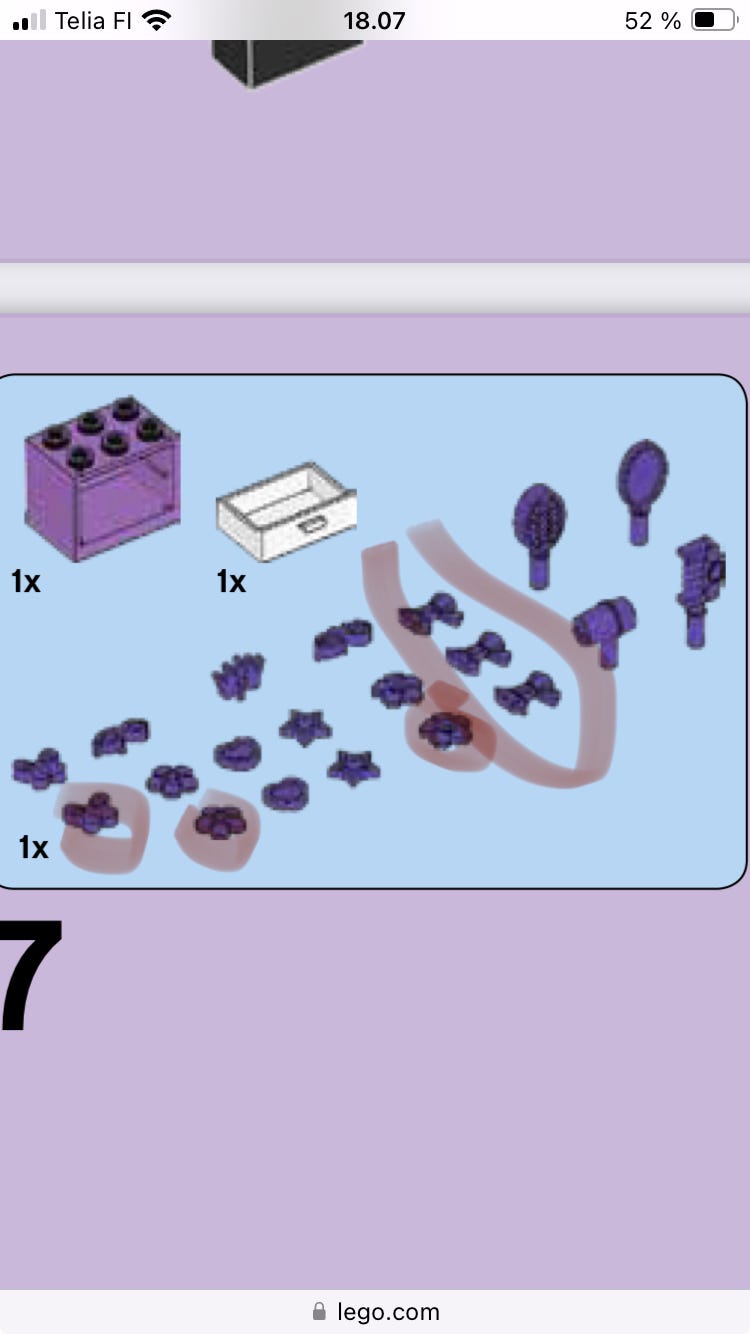 Telia FI 18.07 52 %

1x

1x

1x

7

lego.com