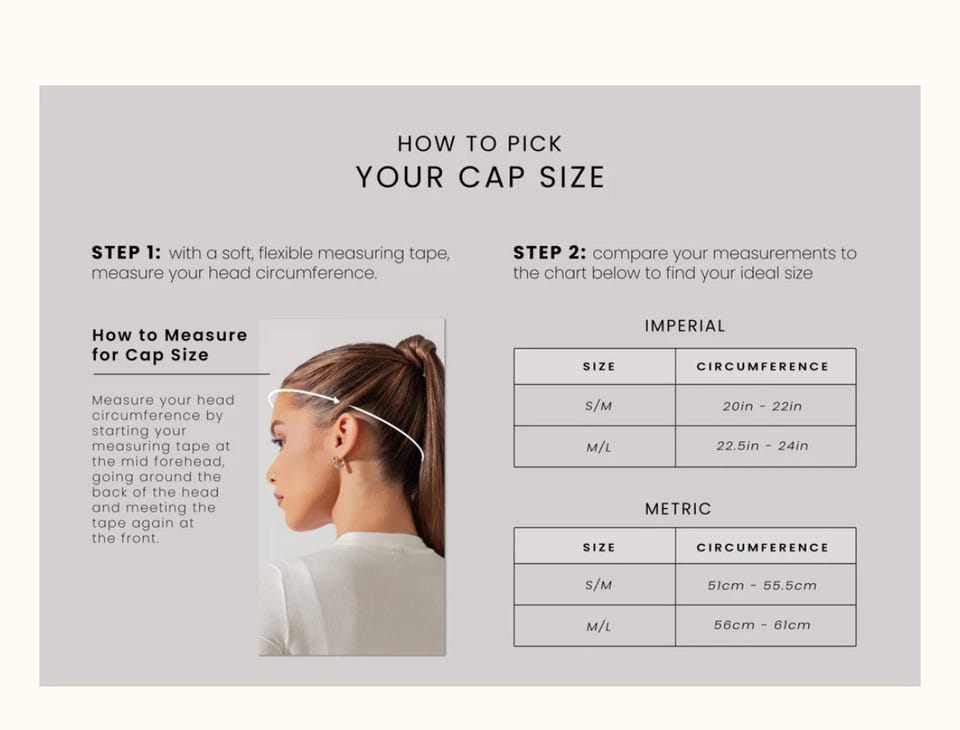 HOW TO PICK
YOUR CAP SIZE

STEP 1: with a soft, flexible measuring tape, measure your head circumference.

How to Measure for Cap Size

Measure your head circumference by starting your measuring tape at the mid forehead, going around the back of the head and meeting the tape again at the front.

STEP 2: compare your measurements to the chart below to find your ideal size

IMPERIAL

| SIZE | CIRCUMFERENCE |
|---|---|
| S/M | 20in - 22in |
| M/L | 22.5in - 24in |

METRIC

| SIZE | CIRCUMFERENCE |
|---|---|
| S/M | 51cm - 55.5cm |
| M/L | 56cm - 61cm |