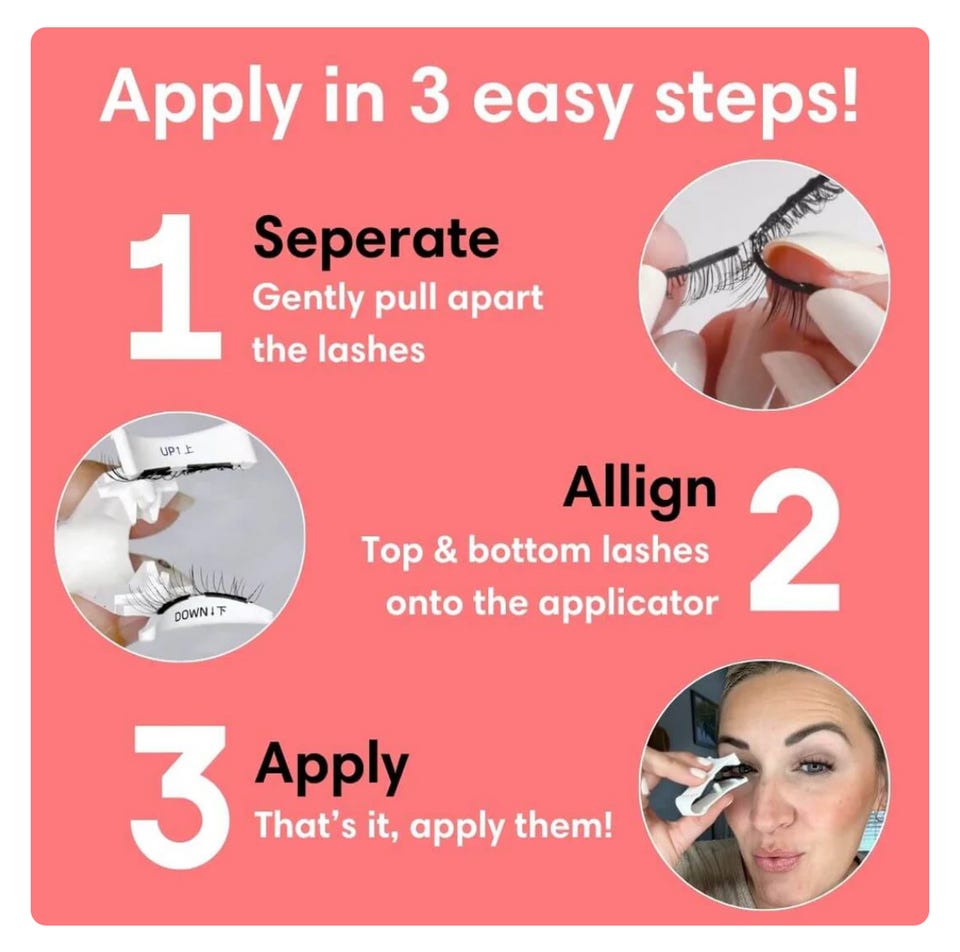 Apply in 3 easy steps!

1 Seperate
Gently pull apart the lashes

UP↑上

DOWN↓下

Allign
Top & bottom lashes onto the applicator 2

3 Apply
That's it, apply them!