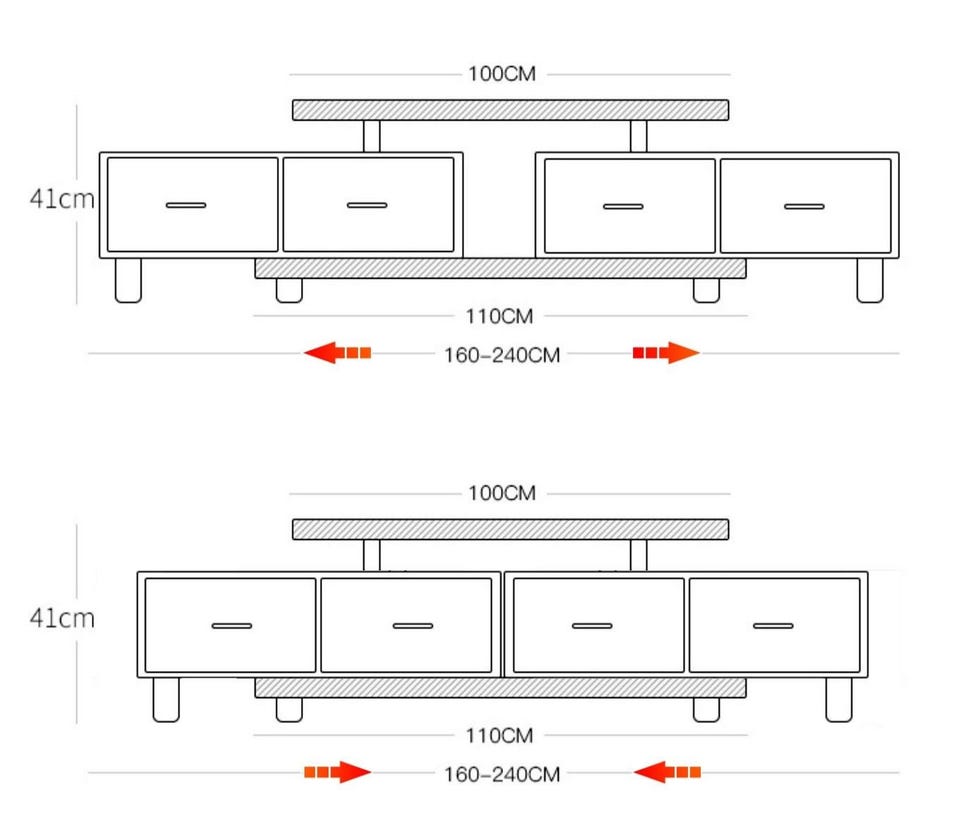 100CM

41cm

110CM

160-240CM

100CM

41cm

110CM

160-240CM