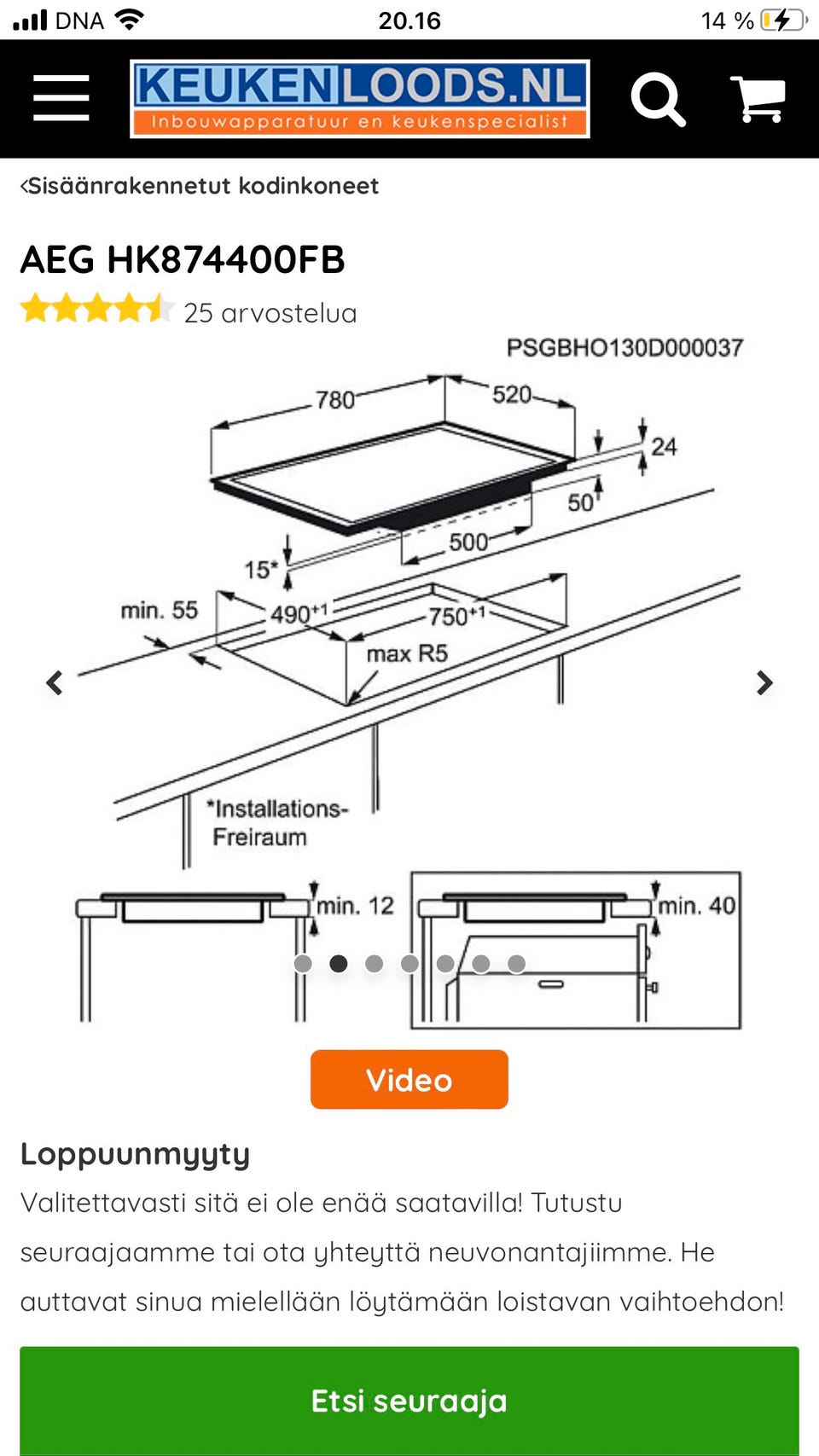 DNA 20.16 14 %

KEUKENLOODS.NL
Inbouwapparatuur en keukenspecialist

‹Sisäänrakennetut kodinkoneet

AEG HK874400FB

25 arvostelua

PSGBHO130D000037

780
520
24
50
500
15*
min. 55
$490^{+1}$
$750^{+1}$
max R5
*Installations-Freiraum
min. 12
min. 40

Video

Loppuunmyyty

Valitettavasti sitä ei ole enää saatavilla! Tutustu seuraajaamme tai ota yhteyttä neuvonantajiimme. He auttavat sinua mielellään löytämään loistavan vaihtoehdon!

Etsi seuraaja