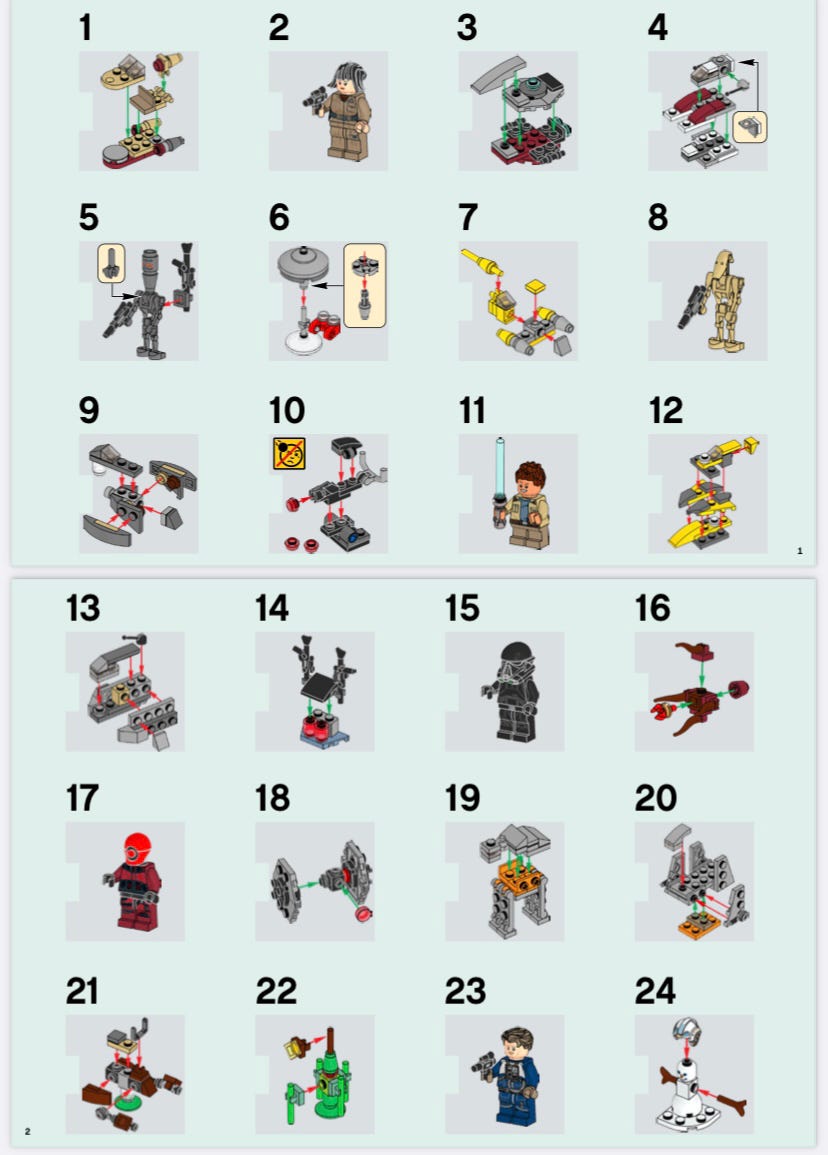 1 2 3 4

5 6 7 8

9 10 11 12

1

13 14 15 16

17 18 19 20

21 22 23 24

2