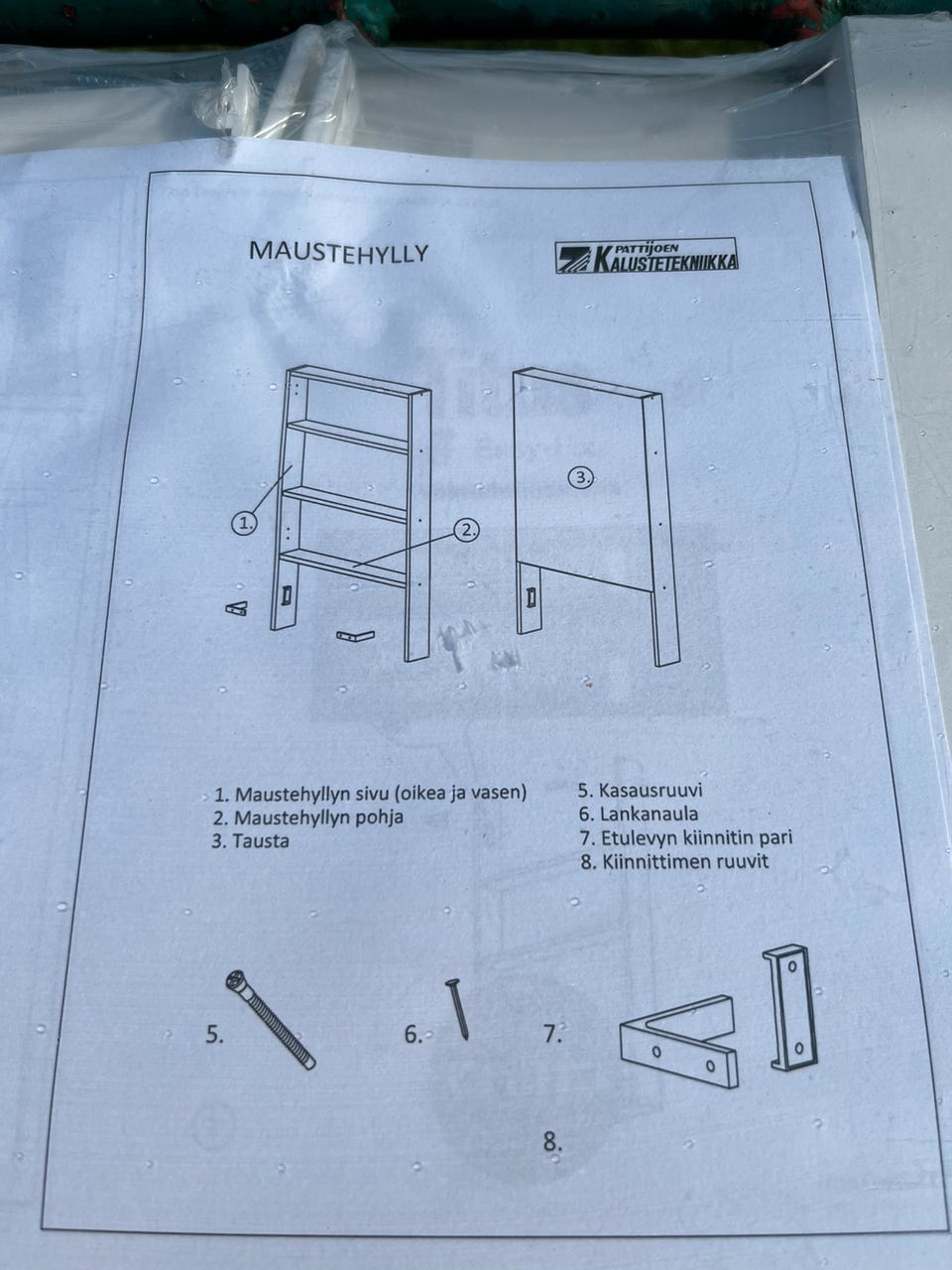 MAUSTEHYLLY

PATTIJOEN KALUSTETEKNIIKKA

1.
2.
3.

1. Maustehyllyn sivu (oikea ja vasen)
2. Maustehyllyn pohja
3. Tausta

5. Kasausruuvi
6. Lankanaula
7. Etulevyn kiinnitin pari
8. Kiinnittimen ruuvit

5.
6.
7.
8.