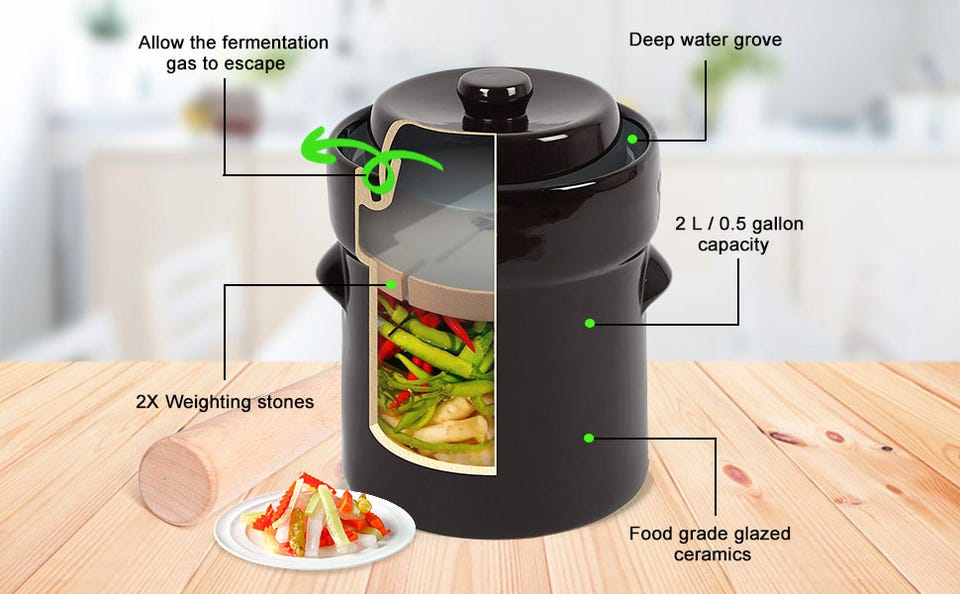 Allow the fermentation gas to escape

Deep water grove

2 L / 0.5 gallon capacity

2X Weighting stones

Food grade glazed ceramics