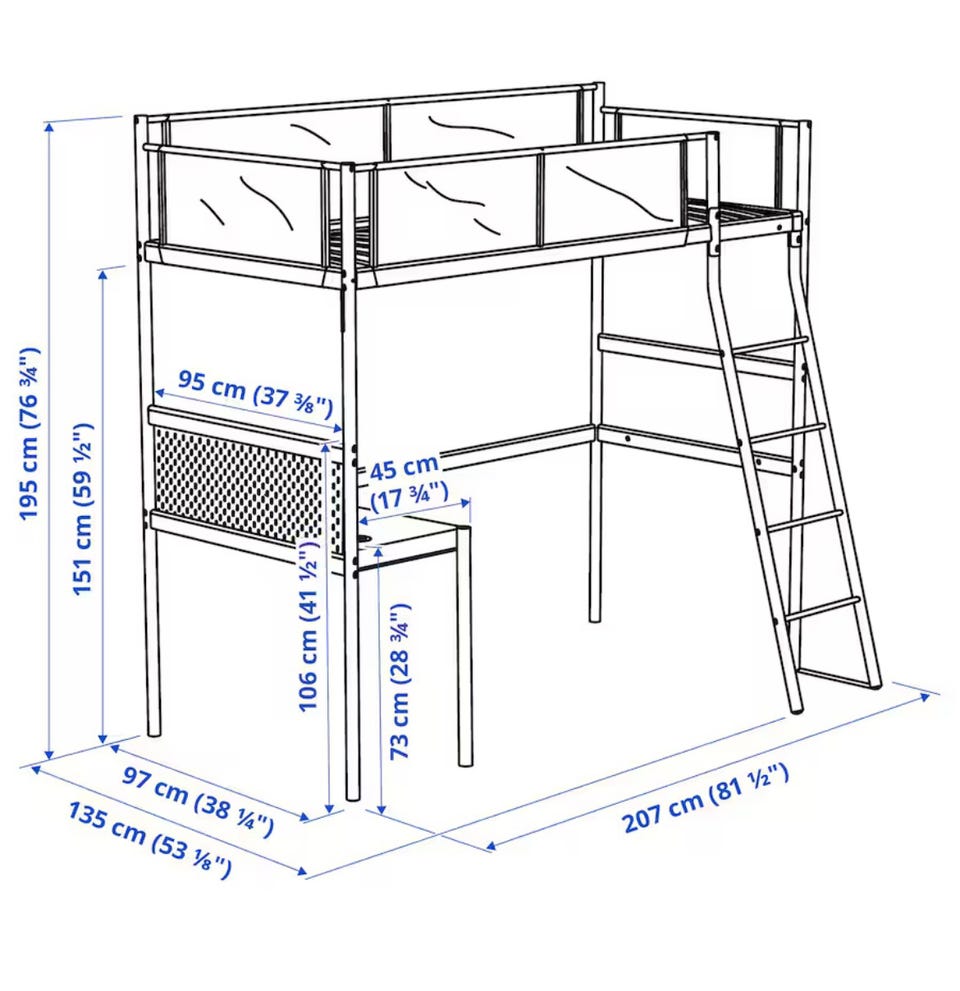 195 cm (76 ¾")

151 cm (59 ½")

95 cm (37 ⅜")

45 cm (17 ¾")

106 cm (41 ½")

73 cm (28 ¾")

97 cm (38 ¼")

135 cm (53 ⅛")

207 cm (81 ½")