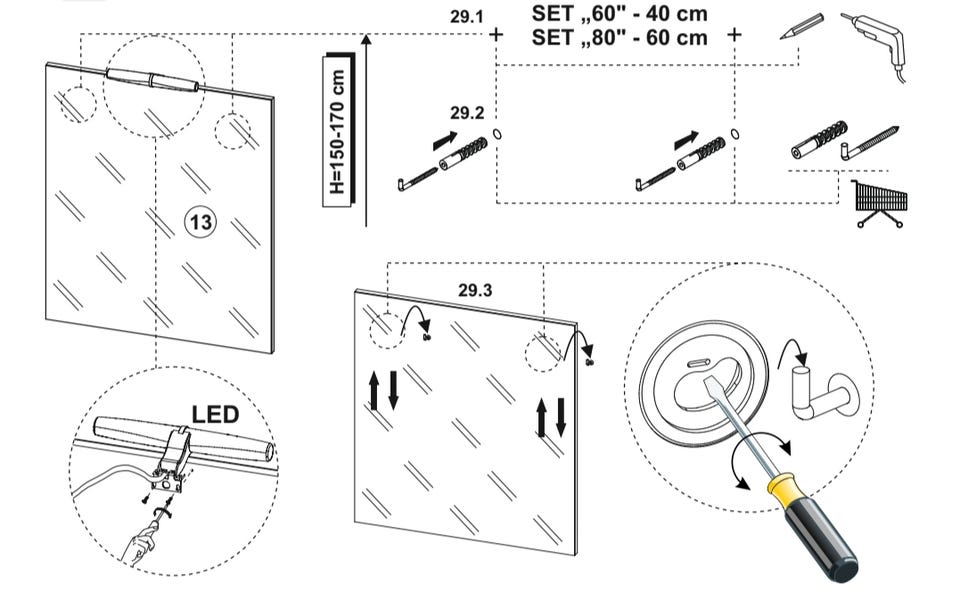 29.1
SET „60" - 40 cm
SET „80" - 60 cm

H=150-170 cm

29.2

13

29.3

LED