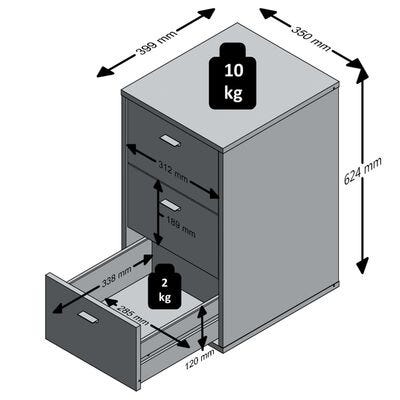 399 mm
350 mm
10 kg
624 mm
312 mm
189 mm
338 mm
2 kg
285 mm
120 mm