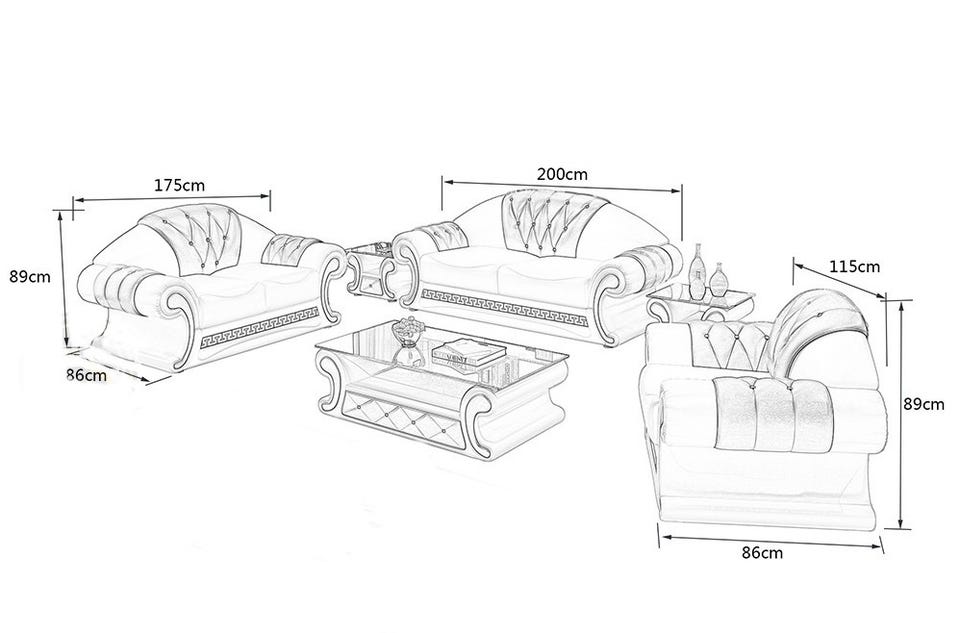 175cm

89cm

86cm

200cm

115cm

89cm

86cm