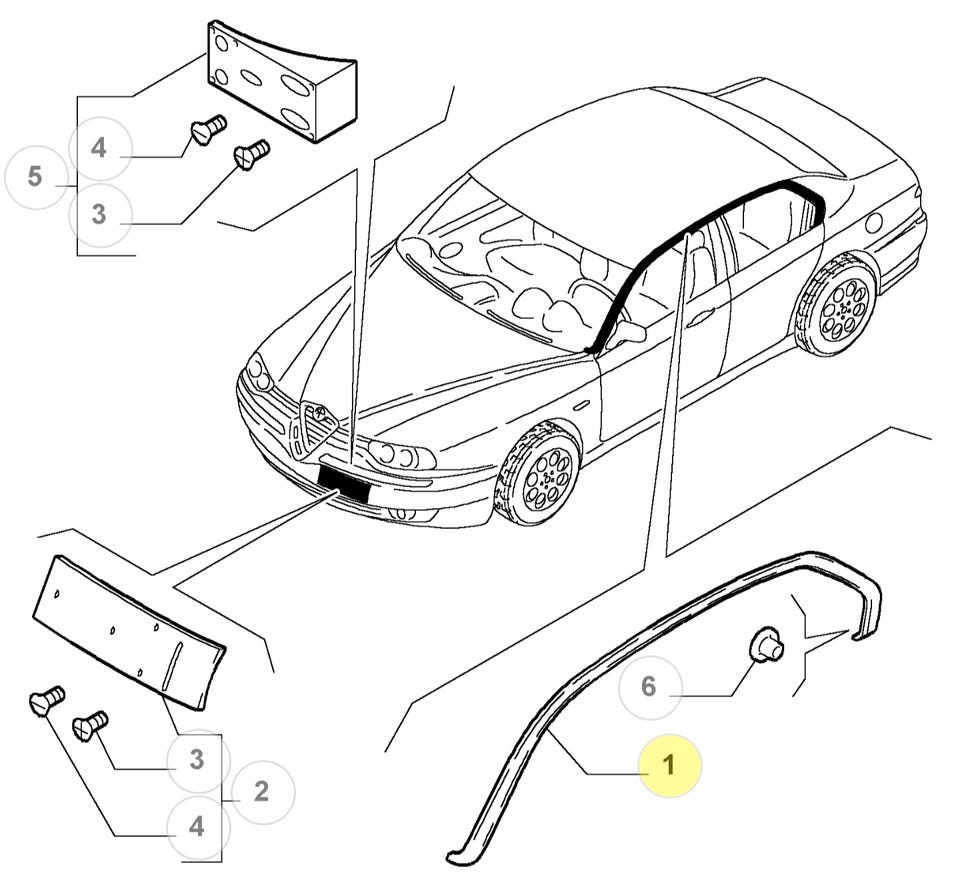 4
5
3
6
1
3
2
4