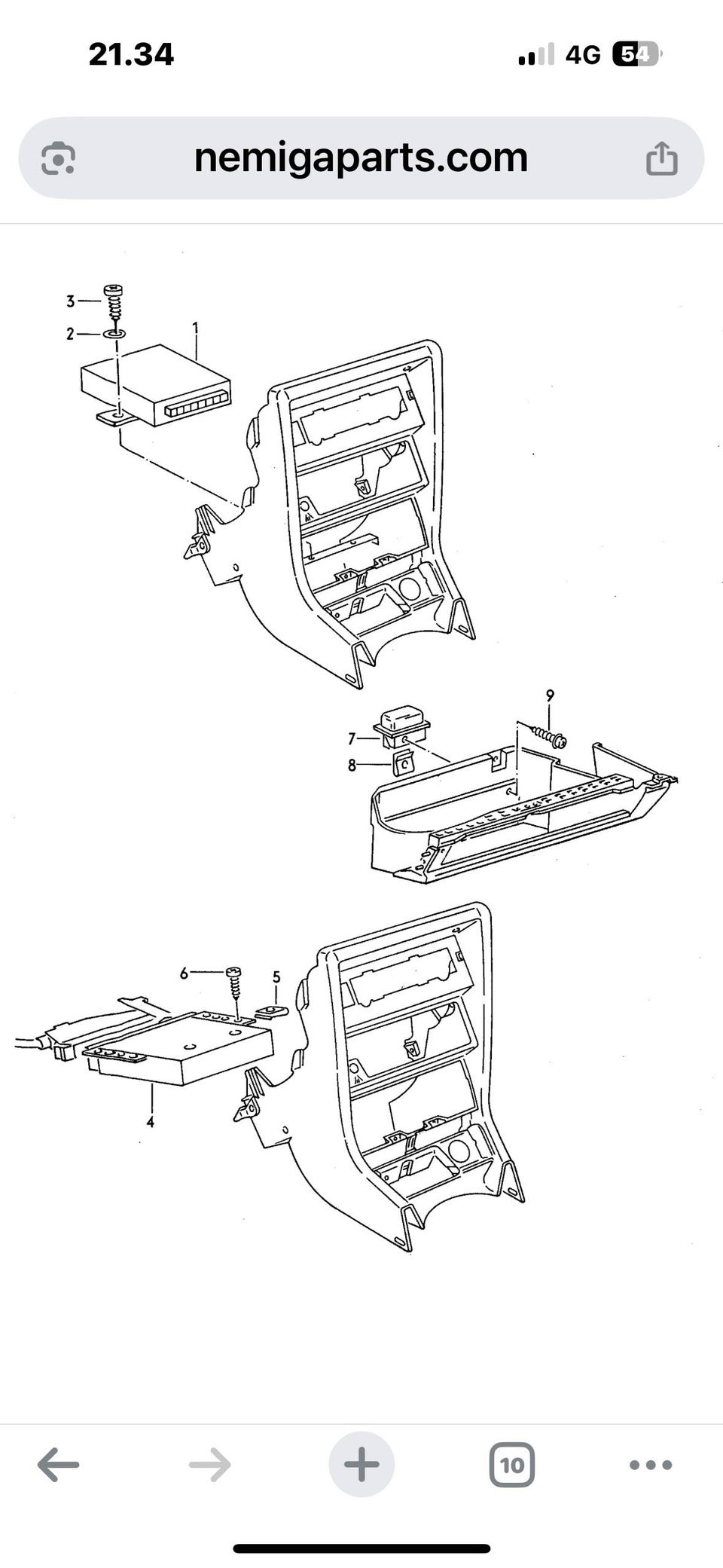 21.34
4G 54

nemigaparts.com

3
2
1
9
7
8
6
5
4

10