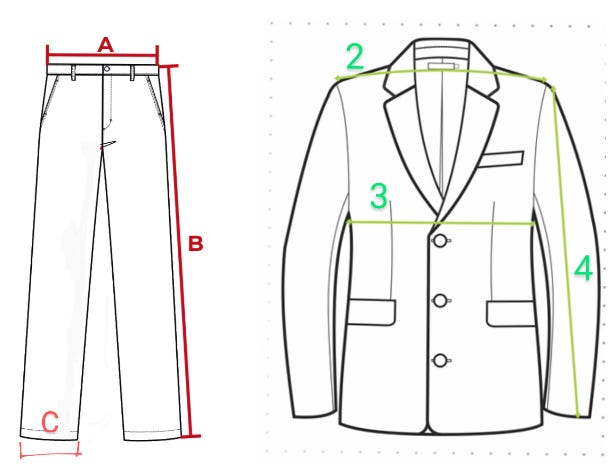 A
B
C
2
3
4