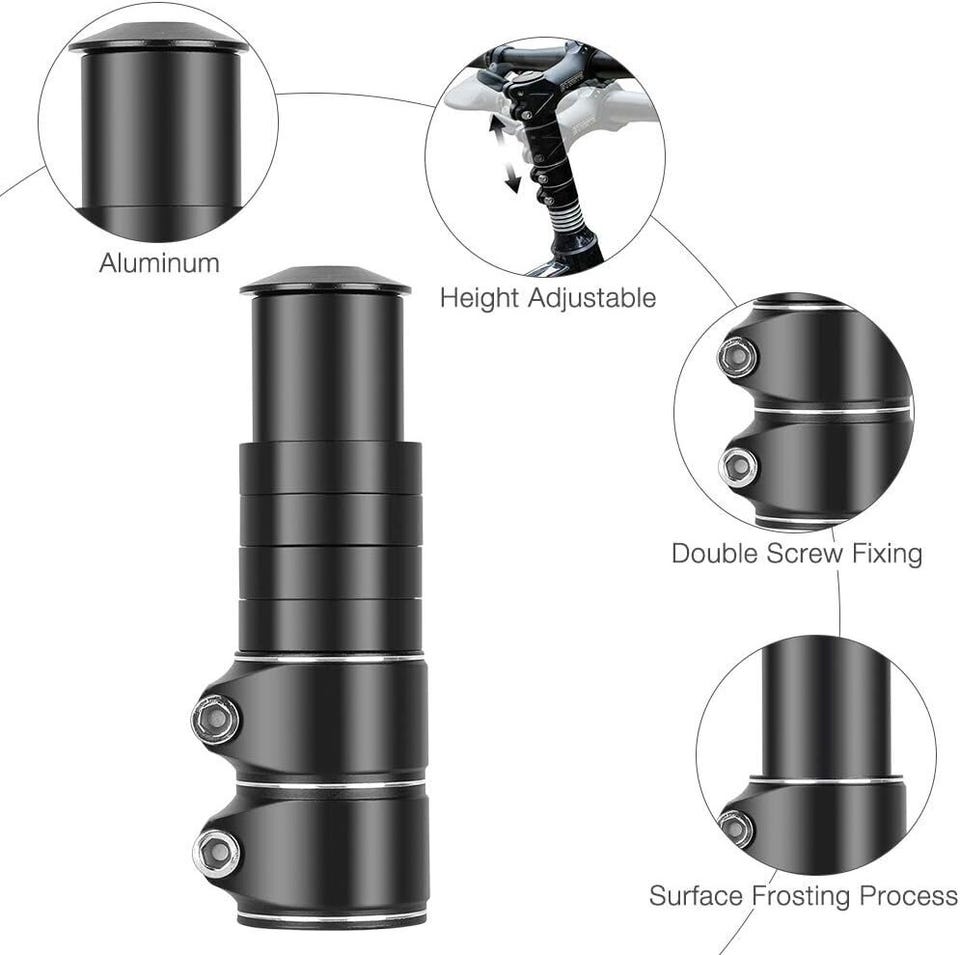 Aluminum

Height Adjustable

Double Screw Fixing

Surface Frosting Process