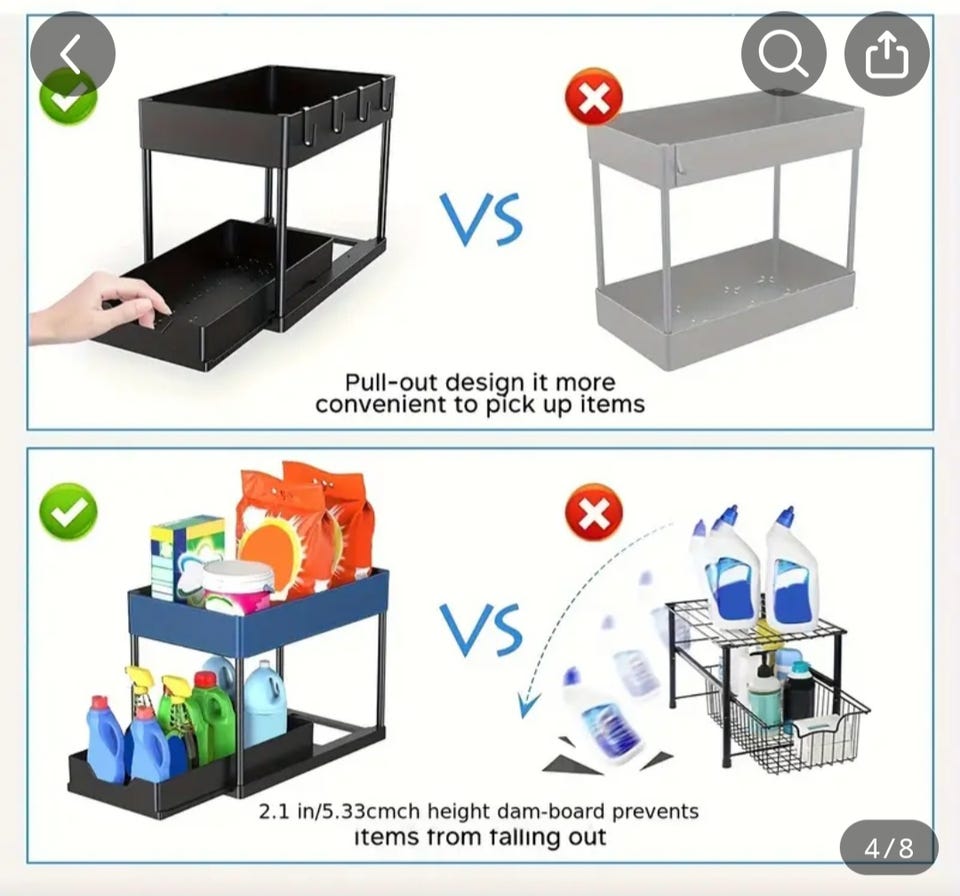 VS

Pull-out design it more convenient to pick up items

VS

2.1 in/5.33cmch height dam-board prevents items from falling out

4/8