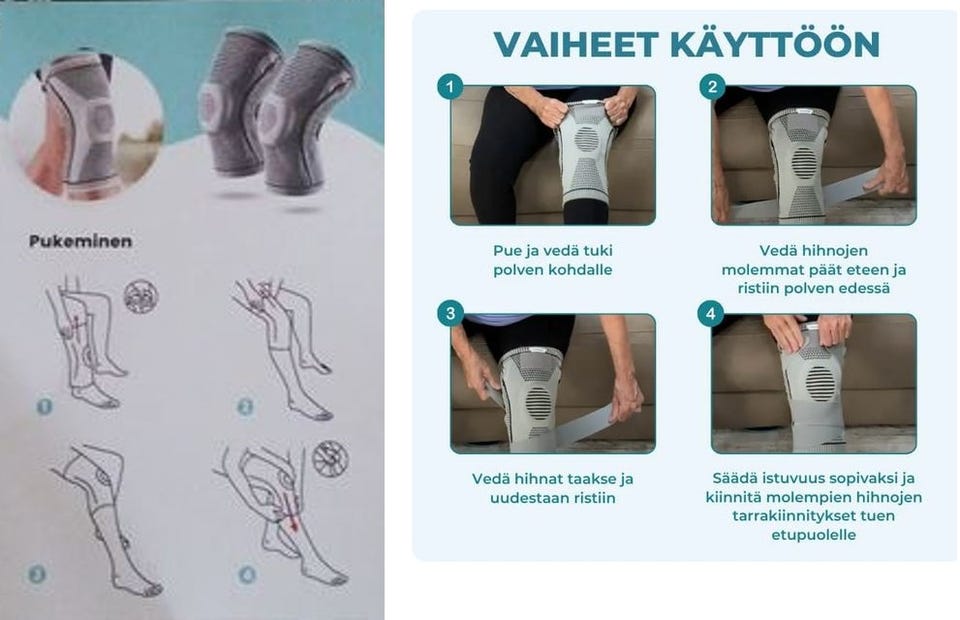 Pukeminen

1

2

3

4

VAIHEET KÄYTTÖÖN

1

Pue ja vedä tuki polven kohdalle

2

Vedä hihnojen molemmat päät eteen ja ristiin polven edessä

3

Vedä hihnat taakse ja uudestaan ristiin

4

Säädä istuvuus sopivaksi ja kiinnitä molempien hihnojen tarrakiinnitykset tuen etupuolelle