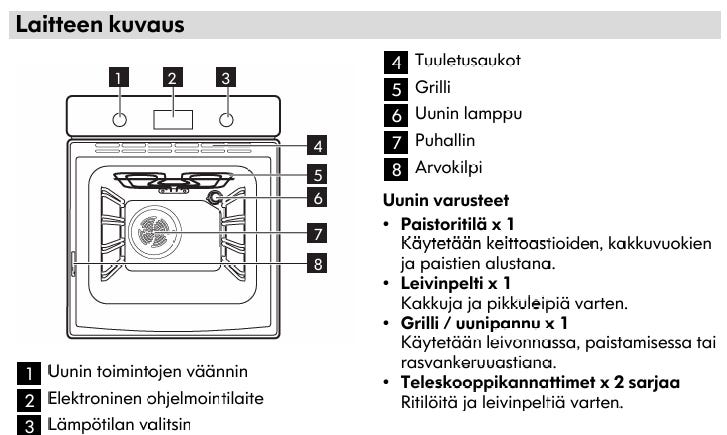 Laitteen kuvaus

1 2 3
4
5
6
7
8

1 Uunin toimintojen väännin
2 Elektroninen ohjelmointilaite
3 Lämpötilan valitsin

4 Tuuletusaukot
5 Grilli
6 Uunin lamppu
7 Puhallin
8 Arvokilpi

Uunin varusteet
• Paistoritilä x 1
Käytetään keittoastioiden, kakkuvuokien ja paistien alustana.
• Leivinpelti x 1
Kakkuja ja pikkuleipiä varten.
• Grilli / uunipannu x 1
Käytetään leivonnassa, paistamisessa tai rasvankeruuastiana.
• Teleskooppikannattimet x 2 sarjaa
Ritilöitä ja leivinpeltiä varten.