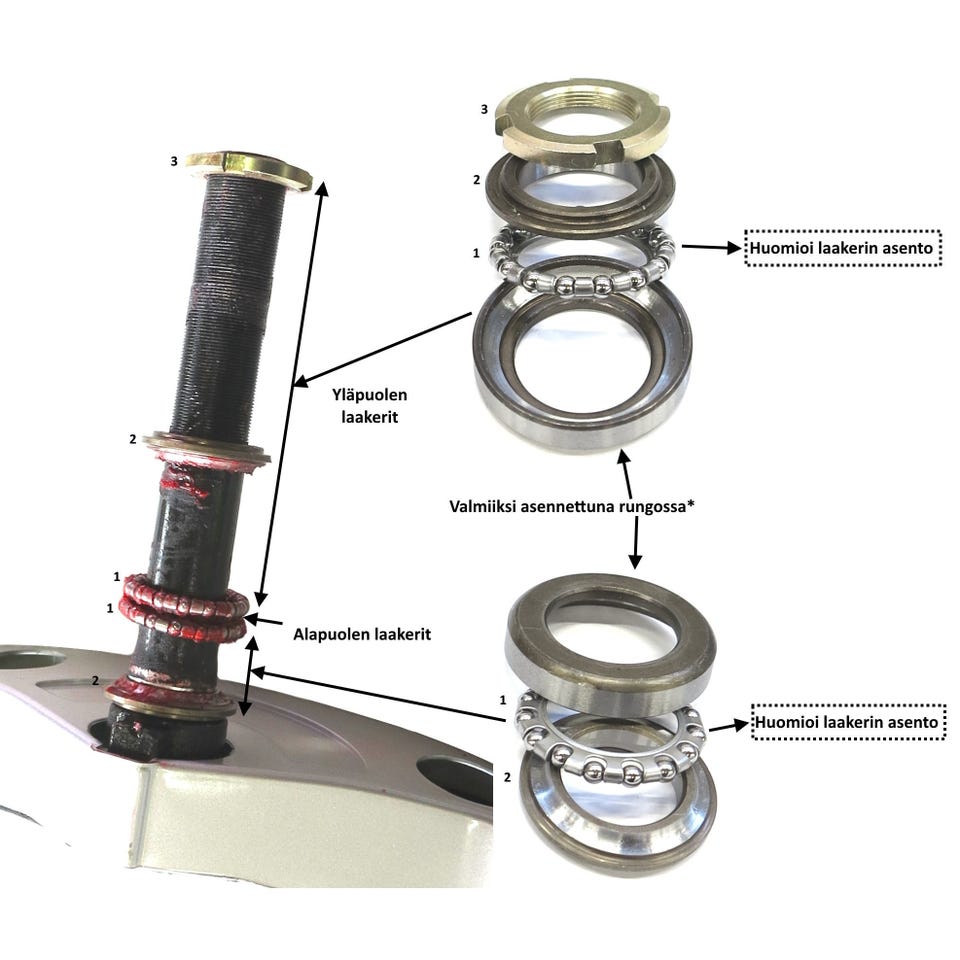 3
2
1
1
2
Yläpuolen laakerit
Alapuolen laakerit
3
2
1
Huomioi laakerin asento
Valmiiksi asennettuna rungossa*
1
2
Huomioi laakerin asento