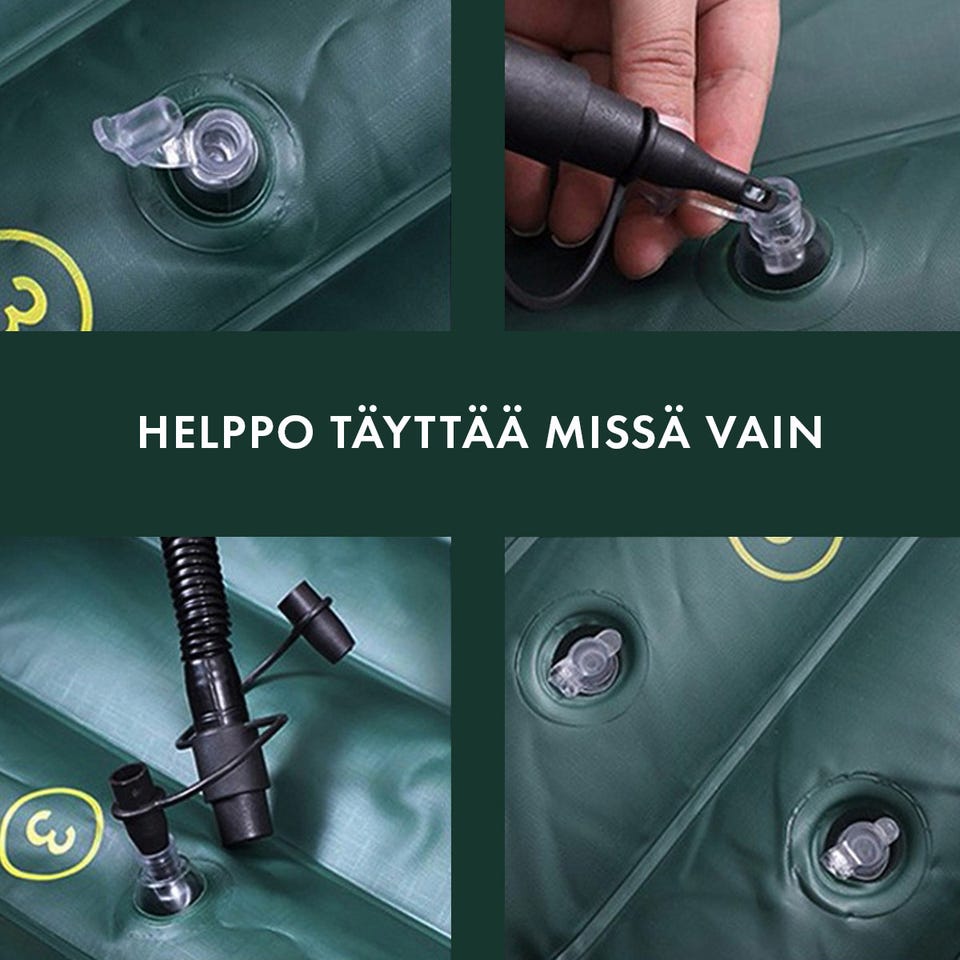 3

HELPPO TÄYTTÄÄ MISSÄ VAIN

3