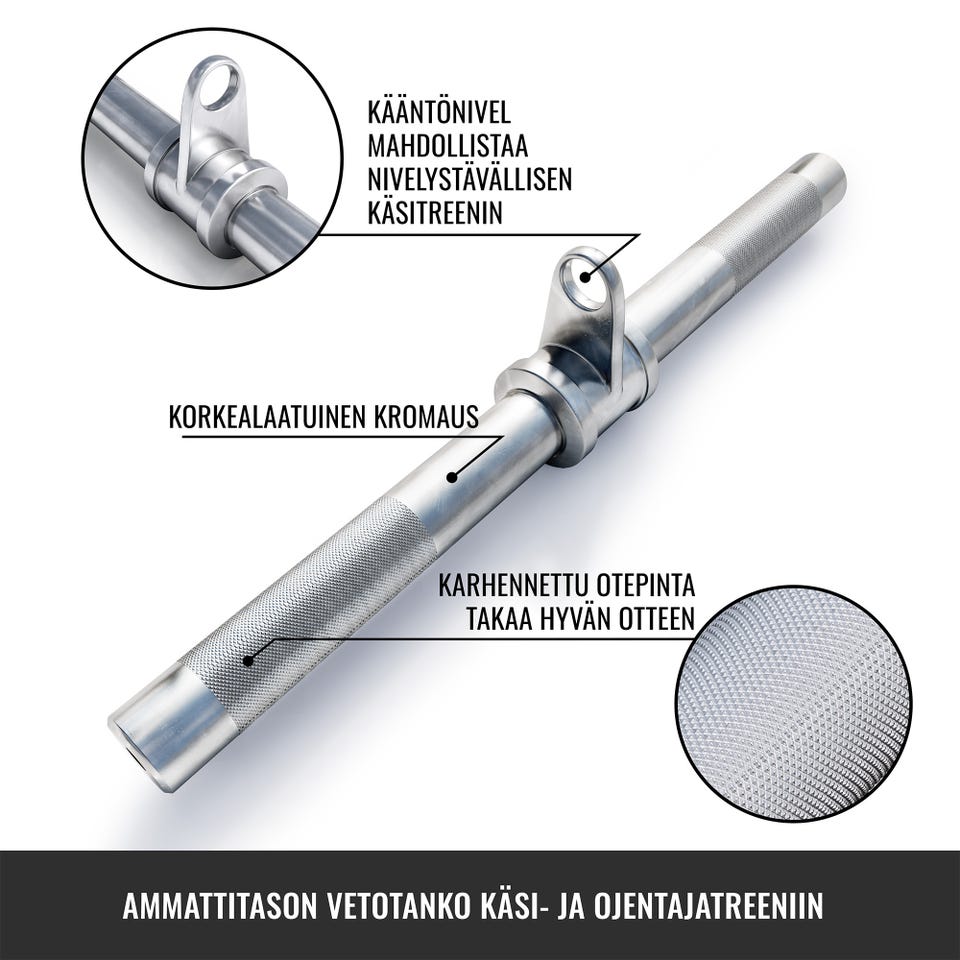 KÄÄNTÖNIVEL
MAHDOLLISTAA
NIVELYSTÄVÄLLISEN
KÄSITREENIN

KORKEALAATUINEN KROMAUS

KARHENNETTU OTEPINTA
TAKAA HYVÄN OTTEEN

AMMATTITASON VETOTANKO KÄSI- JA OJENTAJATREENIIN