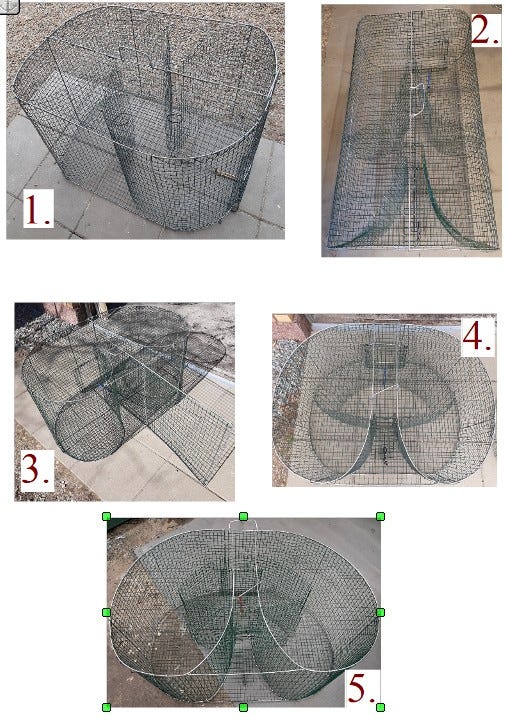 1.

2.

3.

4.

5.