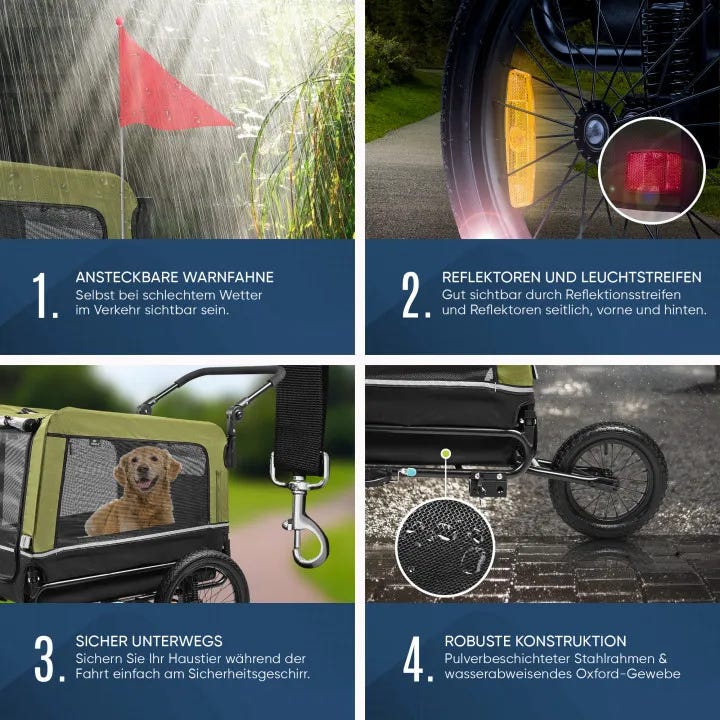 1. ANSTECKBARE WARNFAHNE
Selbst bei schlechtem Wetter im Verkehr sichtbar sein.

2. REFLEKTOREN UND LEUCHTSTREIFEN
Gut sichtbar durch Reflektionsstreifen und Reflektoren seitlich, vorne und hinten.

3. SICHER UNTERWEGS
Sichern Sie Ihr Haustier während der Fahrt einfach am Sicherheitsgeschirr.

4. ROBUSTE KONSTRUKTION
Pulverbeschichteter Stahlrahmen & wasserabweisendes Oxford-Gewebe