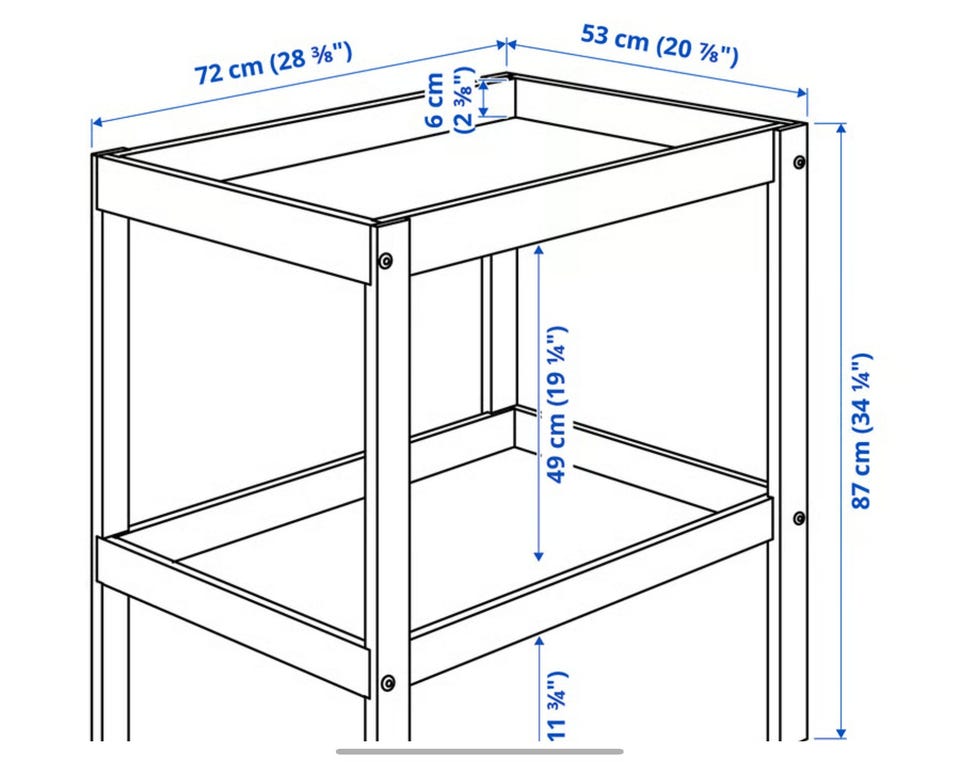 72 cm (28 ⅜")
53 cm (20 ⅞")
6 cm (2 ⅜")
49 cm (19 ¼")
87 cm (34 ¼")
11 ¾")