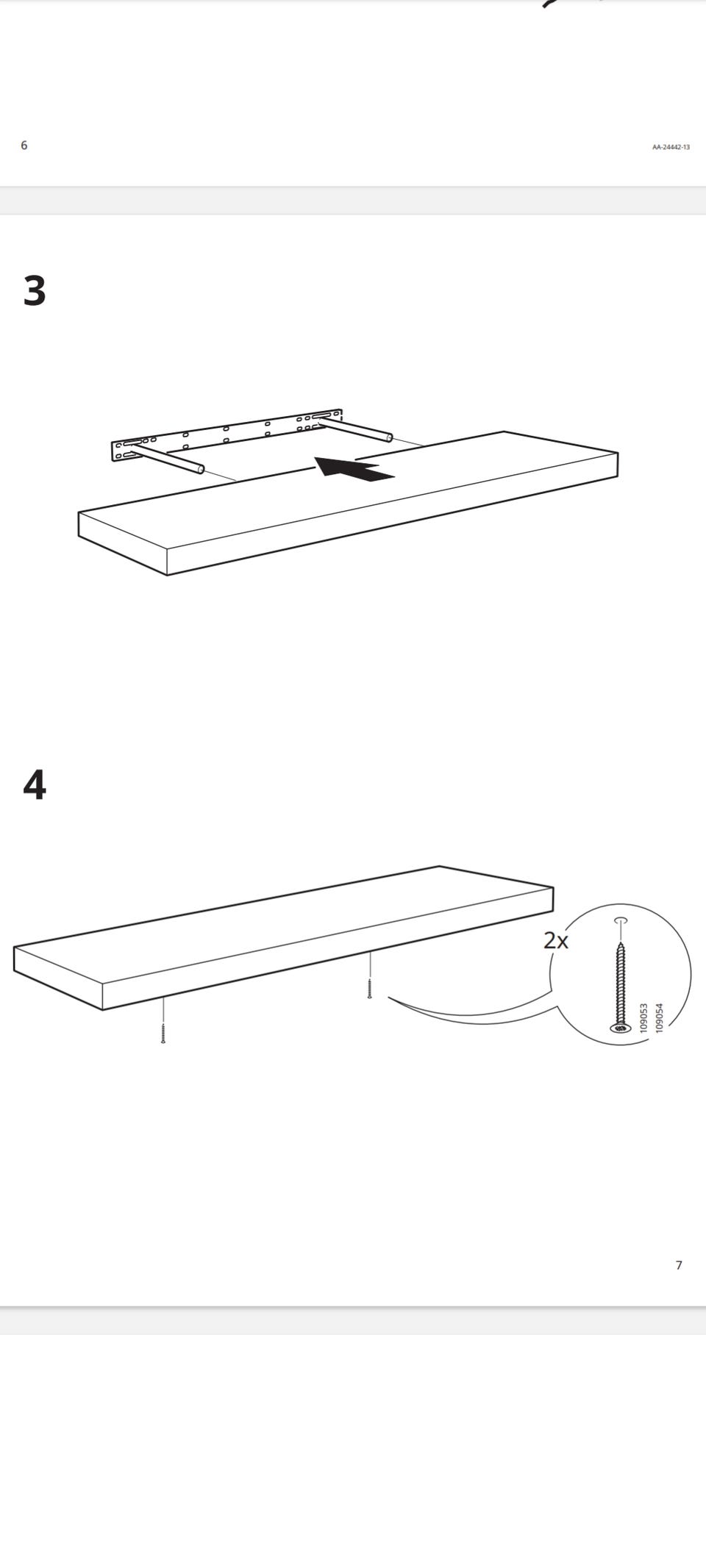 6

AA-24442-13

3

4

2x

109053
109054

7