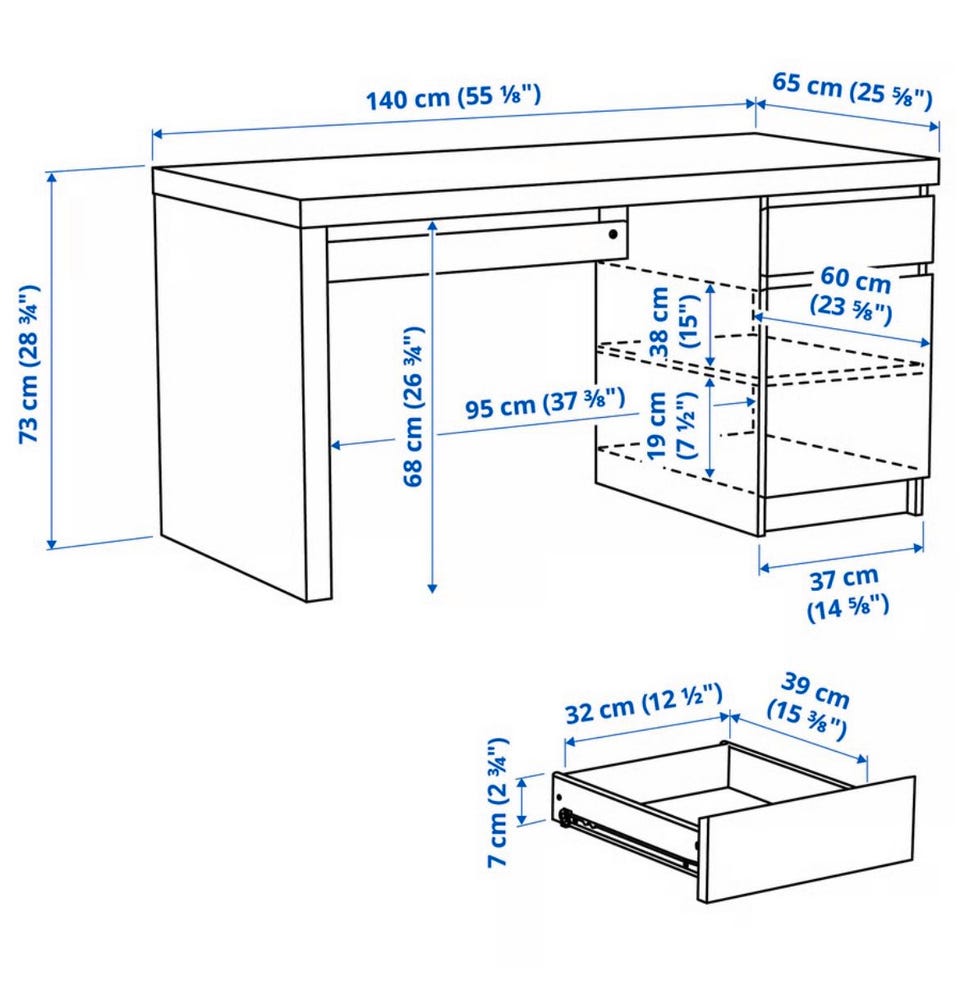 140 cm (55 ⅛")
65 cm (25 ⅝")
73 cm (28 ¾")
68 cm (26 ¾")
95 cm (37 ⅜")
38 cm (15")
19 cm (7 ½")
60 cm (23 ⅝")
37 cm (14 ⅝")
32 cm (12 ½")
39 cm (15 ⅜")
7 cm (2 ¾")