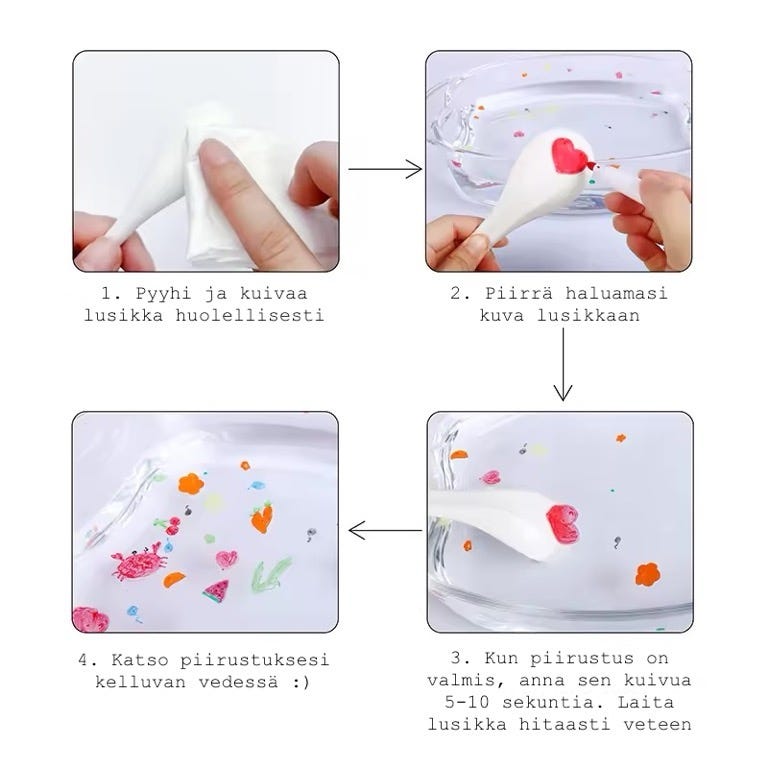 1. Pyyhi ja kuivaa lusikka huolellisesti

2. Piirrä haluamasi kuva lusikkaan

3. Kun piirustus on valmis, anna sen kuivua 5-10 sekuntia. Laita lusikka hitaasti veteen

4. Katso piirustuksesi kelluvan vedessä :)