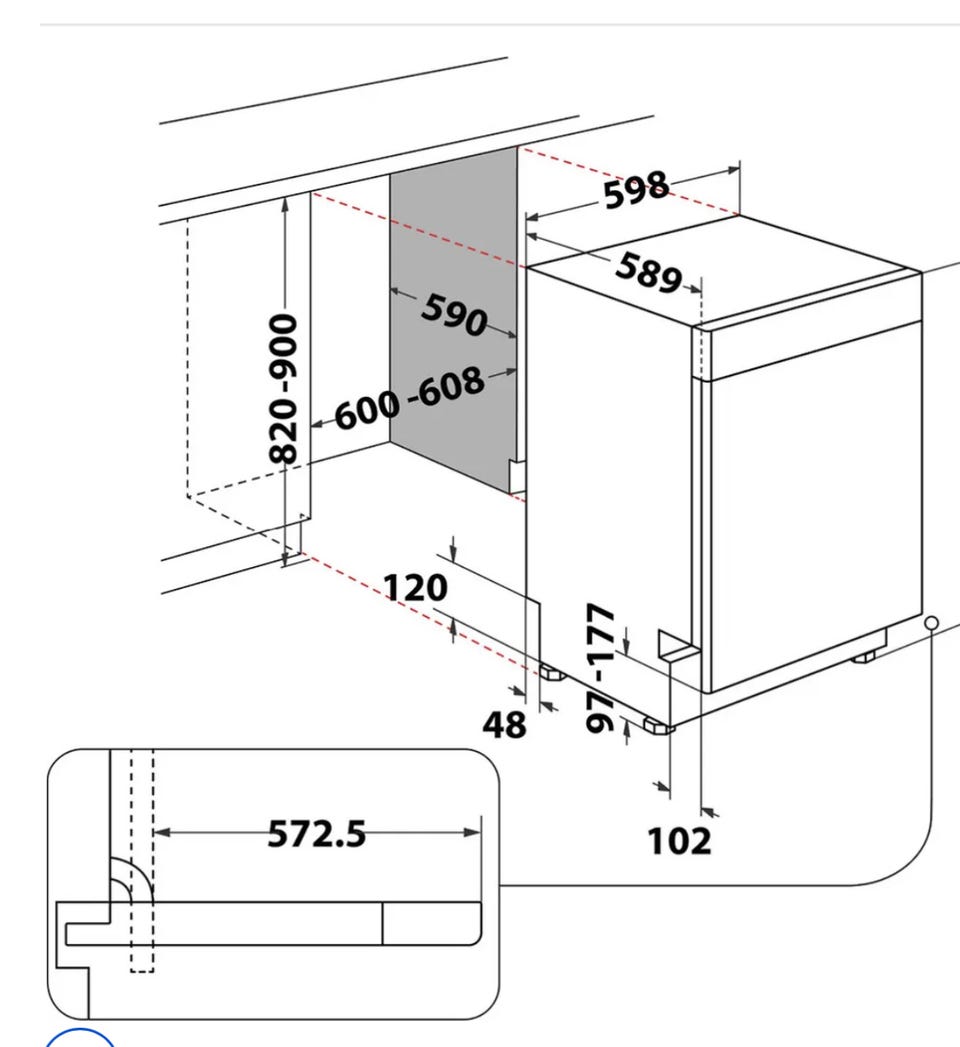 598
589
590
600-608
820-900
120
48
97-177
102
572.5