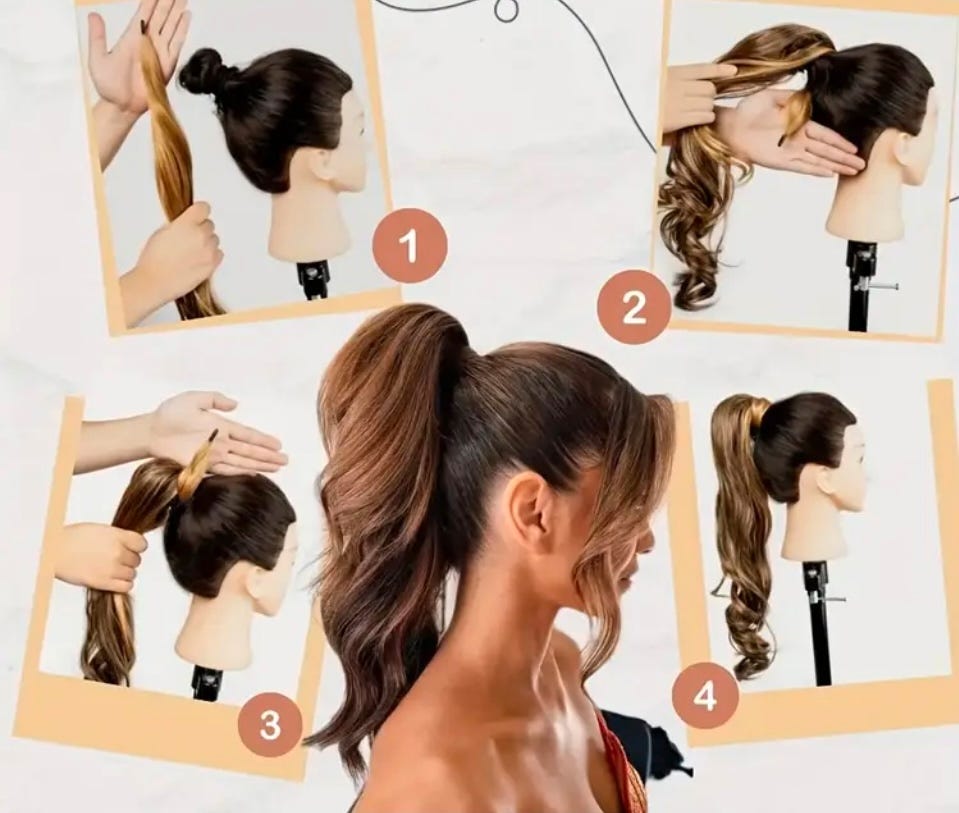 1
2
3
4