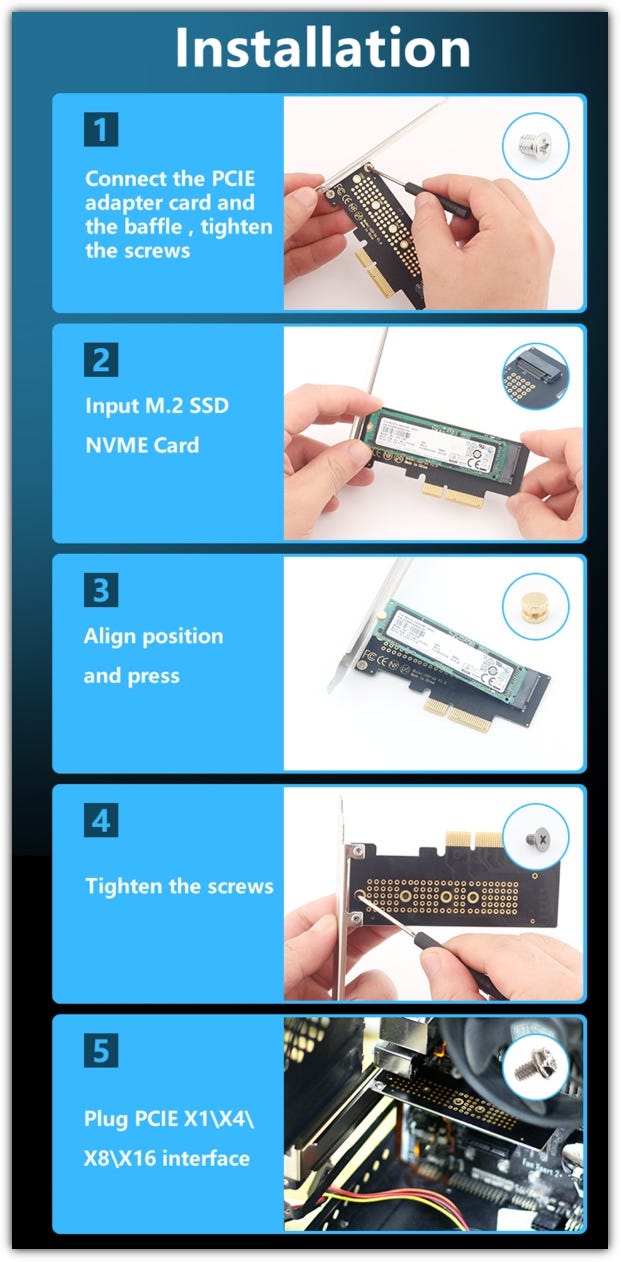 Installation

1

Connect the PCIE adapter card and the baffle , tighten the screws

2

Input M.2 SSD NVME Card

3

Align position and press

4

Tighten the screws

5

Plug PCIE X1\X4\X8\X16 interface