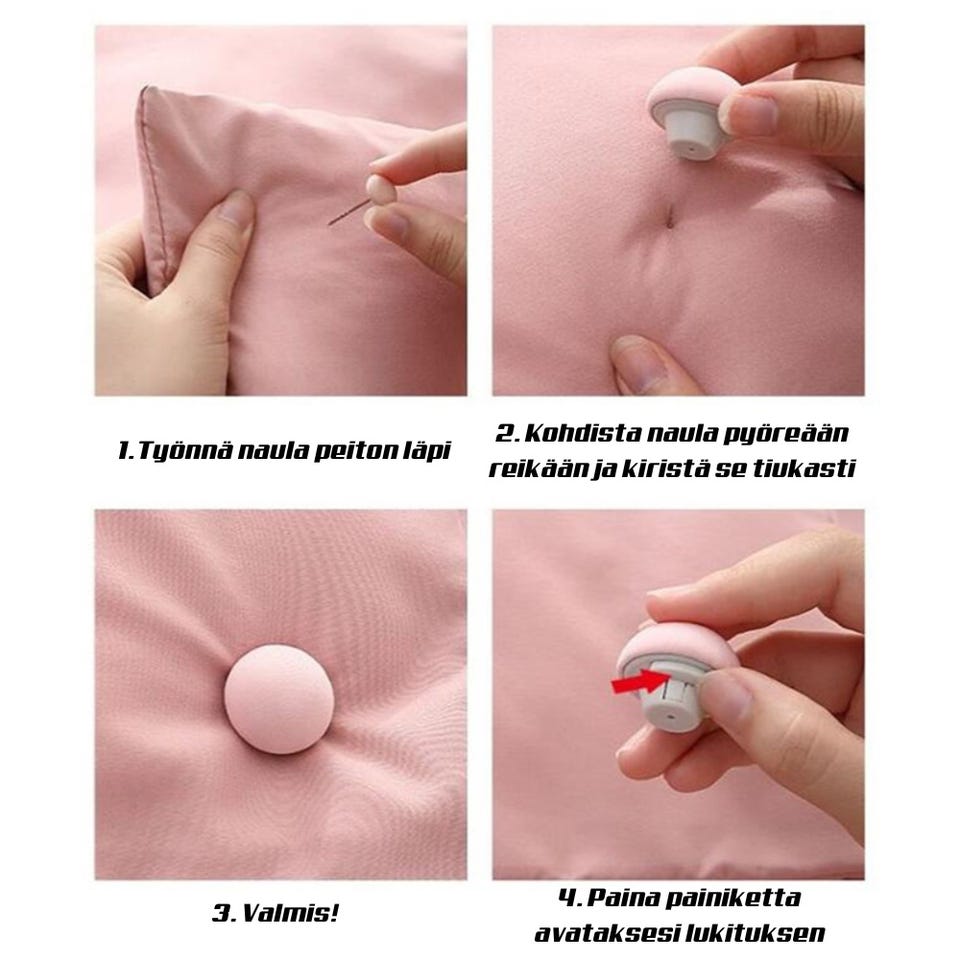 1. Työnnä naula peiton läpi

2. Kohdista naula pyöreään reikään ja kiristä se tiukasti

3. Valmis!

4. Paina painiketta avataksesi lukituksen