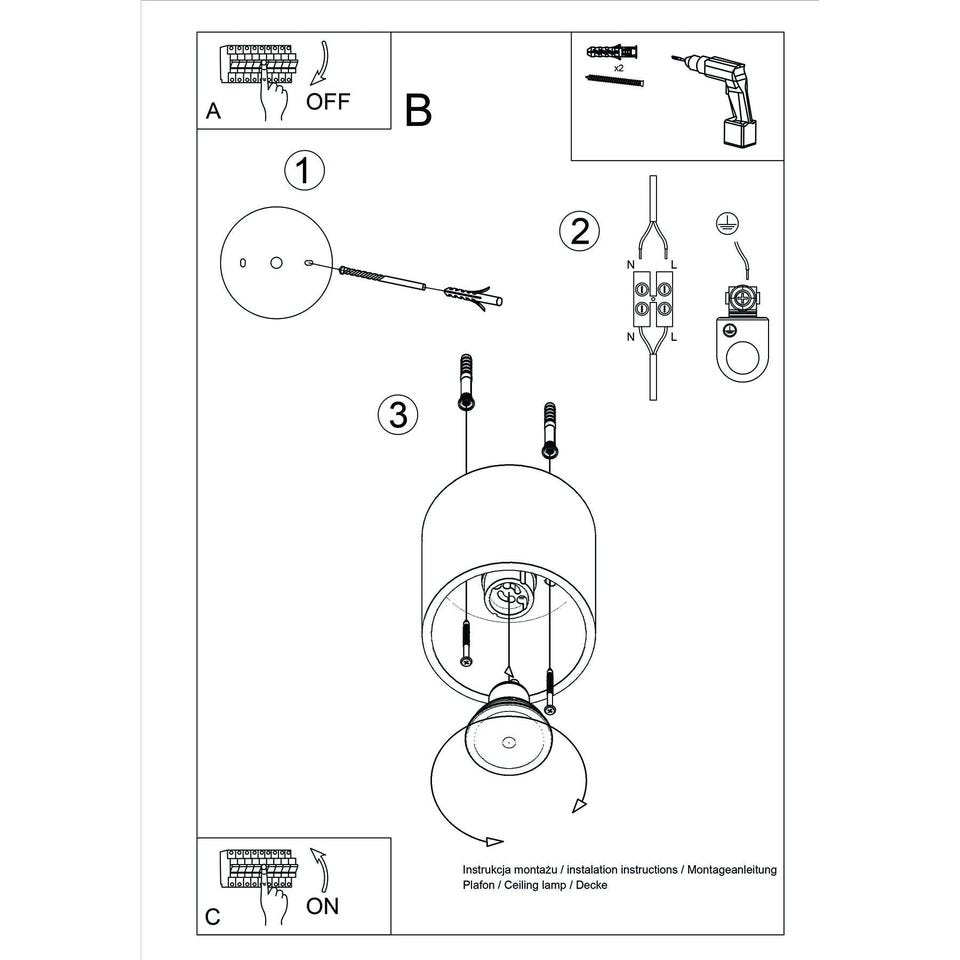 A
OFF
B
x2
1
2
N
L
N
L
3
C
ON
Instrukcja montażu / instalation instructions / Montageanleitung
Plafon / Ceiling lamp / Decke