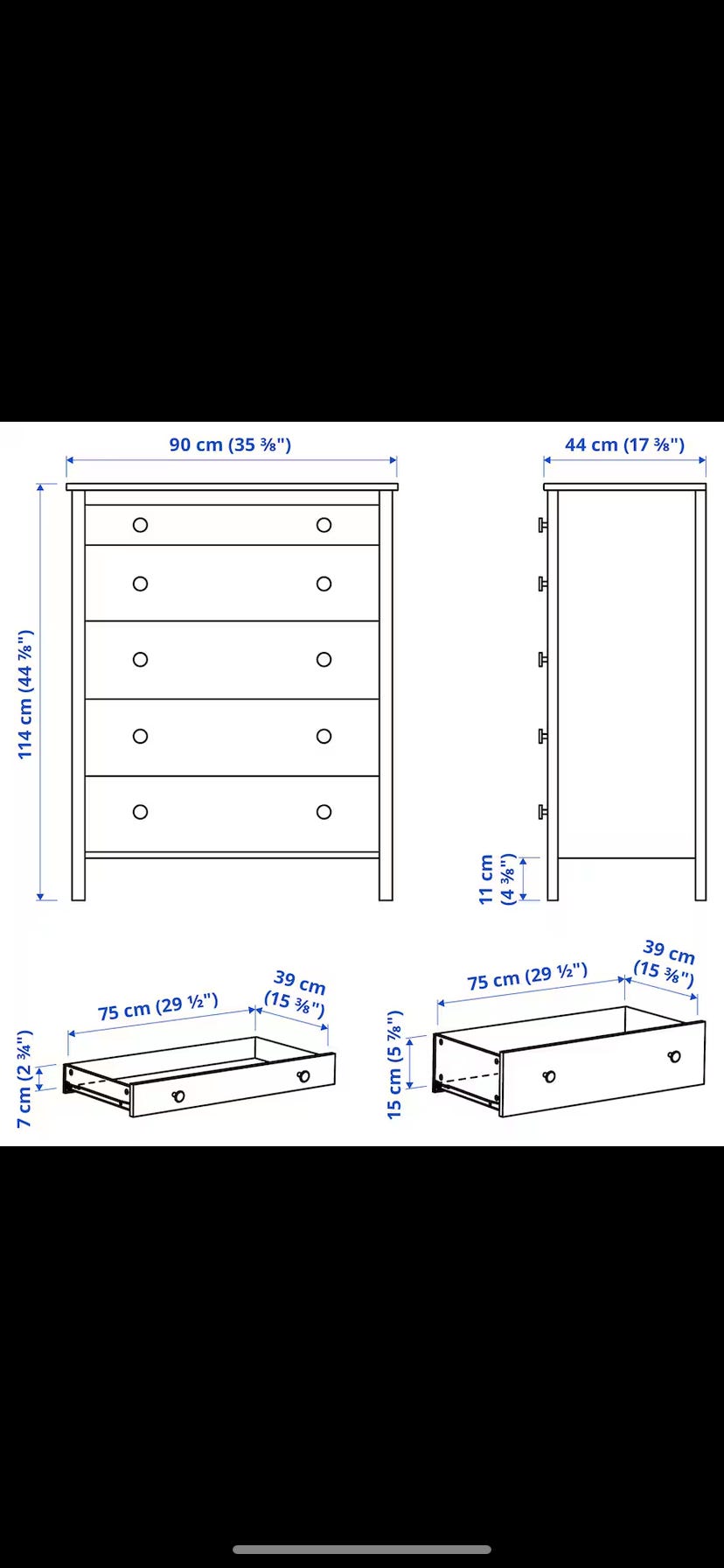 90 cm (35 ⅜")

44 cm (17 ⅜")

114 cm (44 ⅞")

11 cm (4 ⅜")

75 cm (29 ½")

39 cm (15 ⅜")

7 cm (2 ¾")

75 cm (29 ½")

39 cm (15 ⅜")

15 cm (5 ⅞")