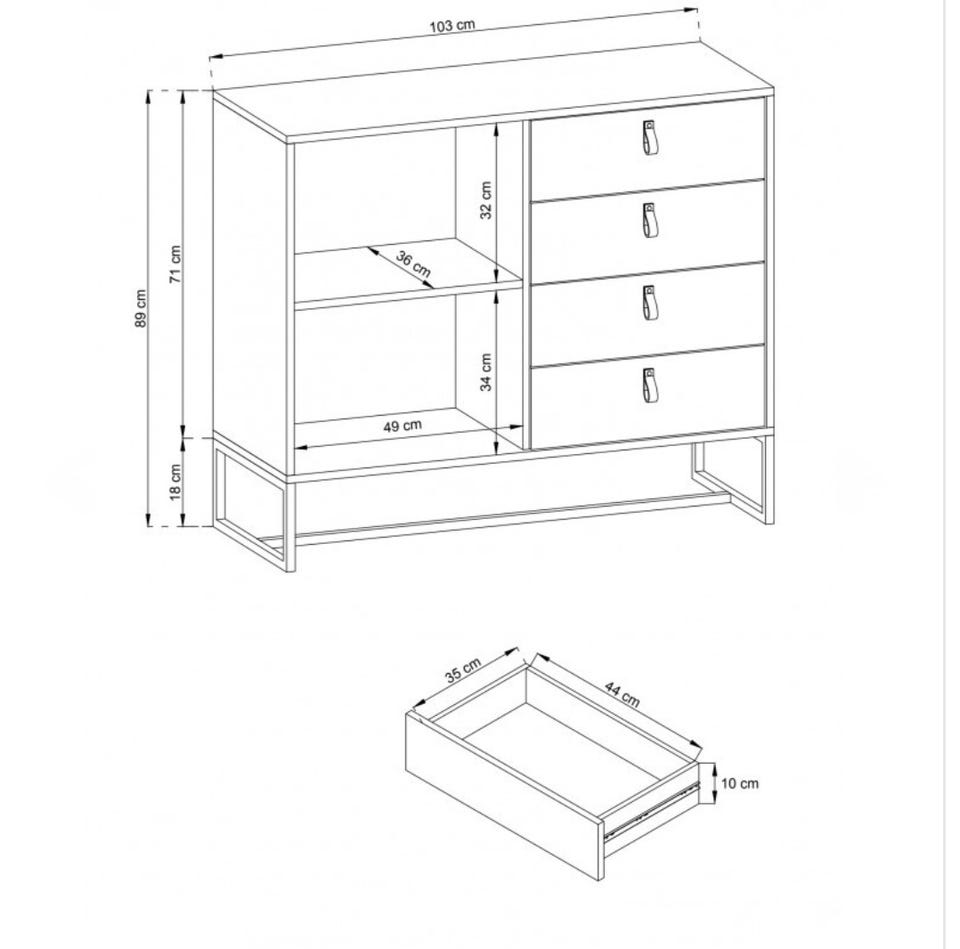 103 cm
89 cm
71 cm
18 cm
32 cm
36 cm
34 cm
49 cm
35 cm
44 cm
10 cm