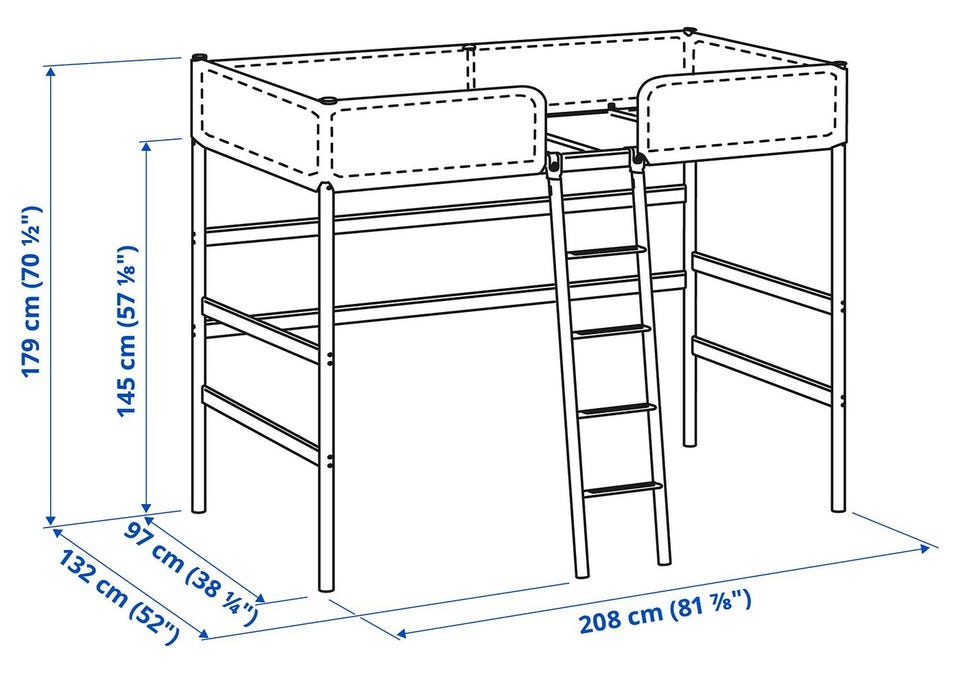 179 cm (70 ½")
145 cm (57 ⅛")
97 cm (38 ¼")
132 cm (52")
208 cm (81 ⅞")