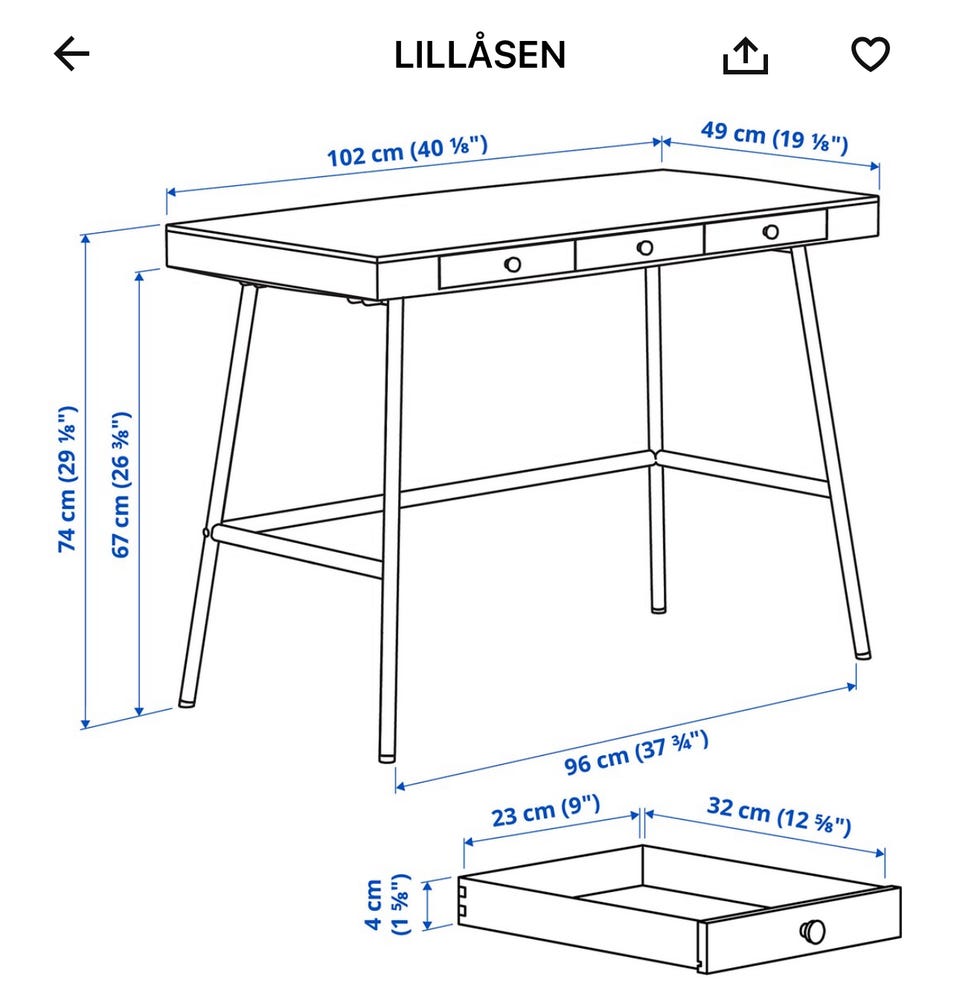 LILLÅSEN

102 cm (40 ⅛")

49 cm (19 ⅛")

74 cm (29 ⅛")

67 cm (26 ⅜")

96 cm (37 ¾")

23 cm (9")

32 cm (12 ⅝")

4 cm (1 ⅝")