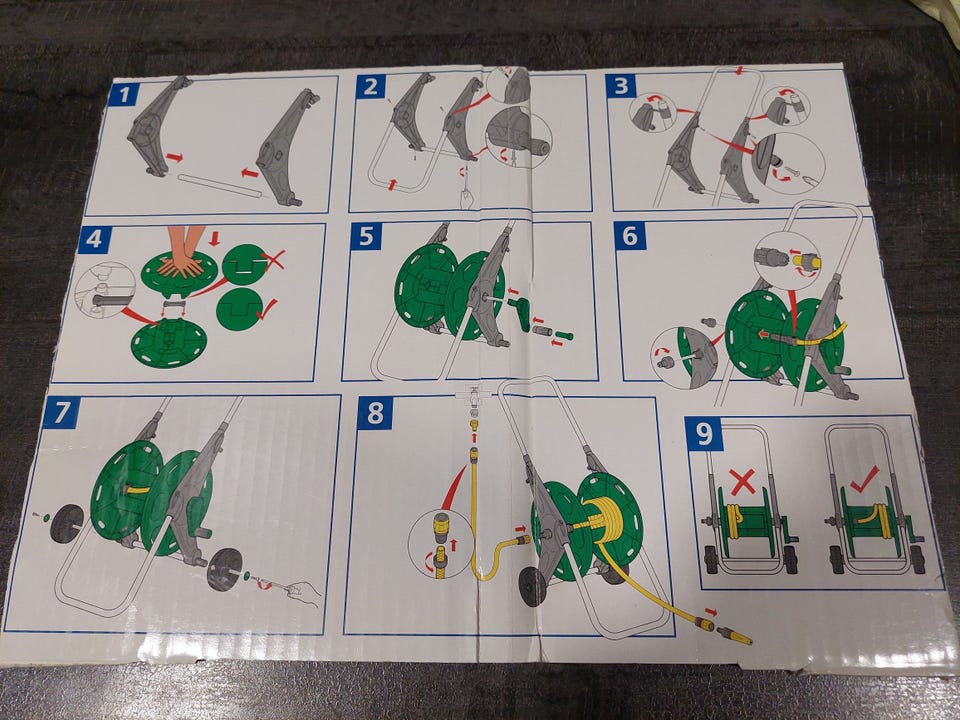 1

2

3

4

5

6

7

8

9