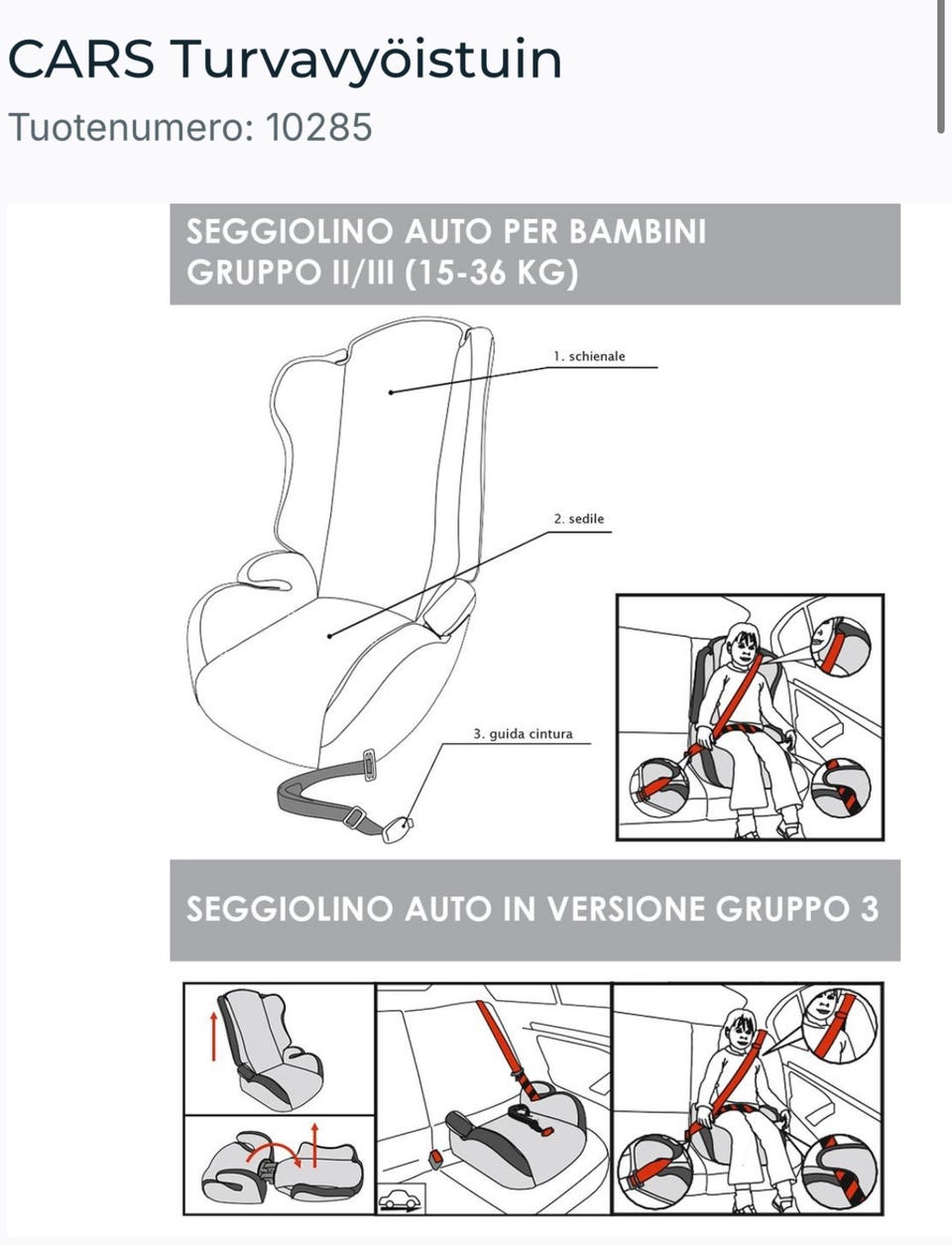 CARS Turvavyöistuin

Tuotenumero: 10285

SEGGIOLINO AUTO PER BAMBINI GRUPPO II/III (15-36 KG)

1. schienale

2. sedile

3. guida cintura

SEGGIOLINO AUTO IN VERSIONE GRUPPO 3