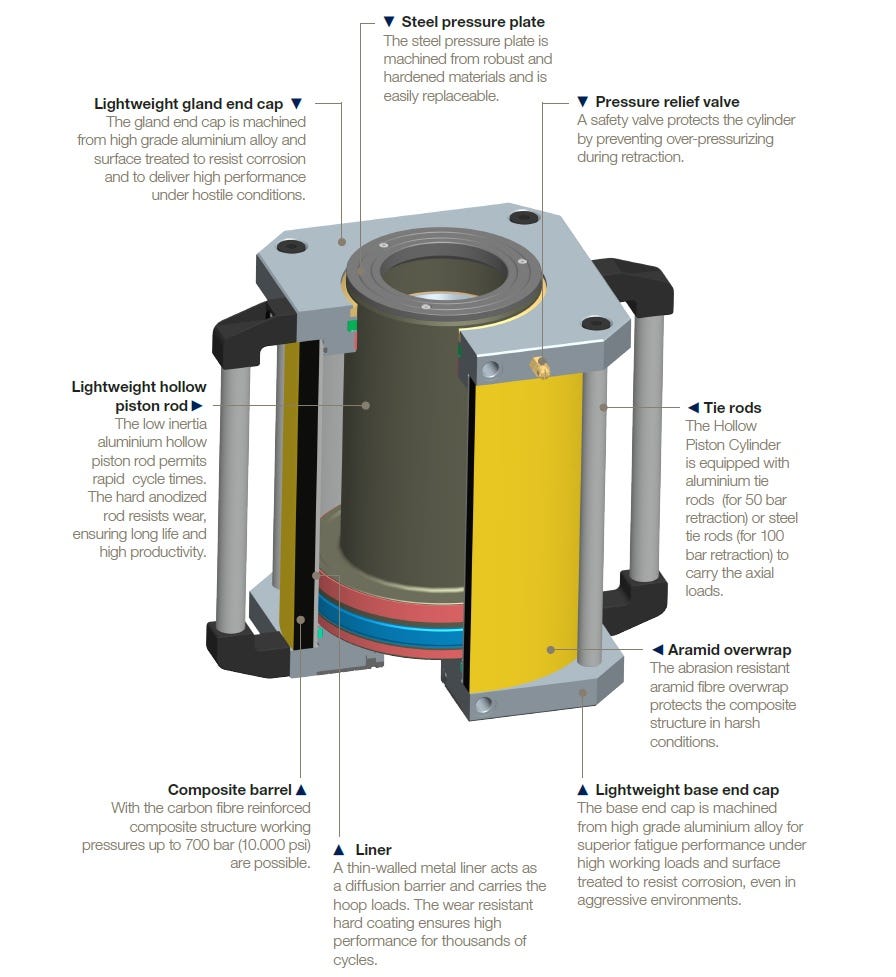 ▼ Steel pressure plate
The steel pressure plate is machined from robust and hardened materials and is easily replaceable.

Lightweight gland end cap ▼
The gland end cap is machined from high grade aluminium alloy and surface treated to resist corrosion and to deliver high performance under hostile conditions.

▼ Pressure relief valve
A safety valve protects the cylinder by preventing over-pressurizing during retraction.

Lightweight hollow piston rod ▶
The low inertia aluminium hollow piston rod permits rapid cycle times. The hard anodized rod resists wear, ensuring long life and high productivity.

◀ Tie rods
The Hollow Piston Cylinder is equipped with aluminium tie rods (for 50 bar retraction) or steel tie rods (for 100 bar retraction) to carry the axial loads.

◀ Aramid overwrap
The abrasion resistant aramid fibre overwrap protects the composite structure in harsh conditions.

Composite barrel ▲
With the carbon fibre reinforced composite structure working pressures up to 700 bar (10.000 psi) are possible.

▲ Liner
A thin-walled metal liner acts as a diffusion barrier and carries the hoop loads. The wear resistant hard coating ensures high performance for thousands of cycles.

▲ Lightweight base end cap
The base end cap is machined from high grade aluminium alloy for superior fatigue performance under high working loads and surface treated to resist corrosion, even in aggressive environments.