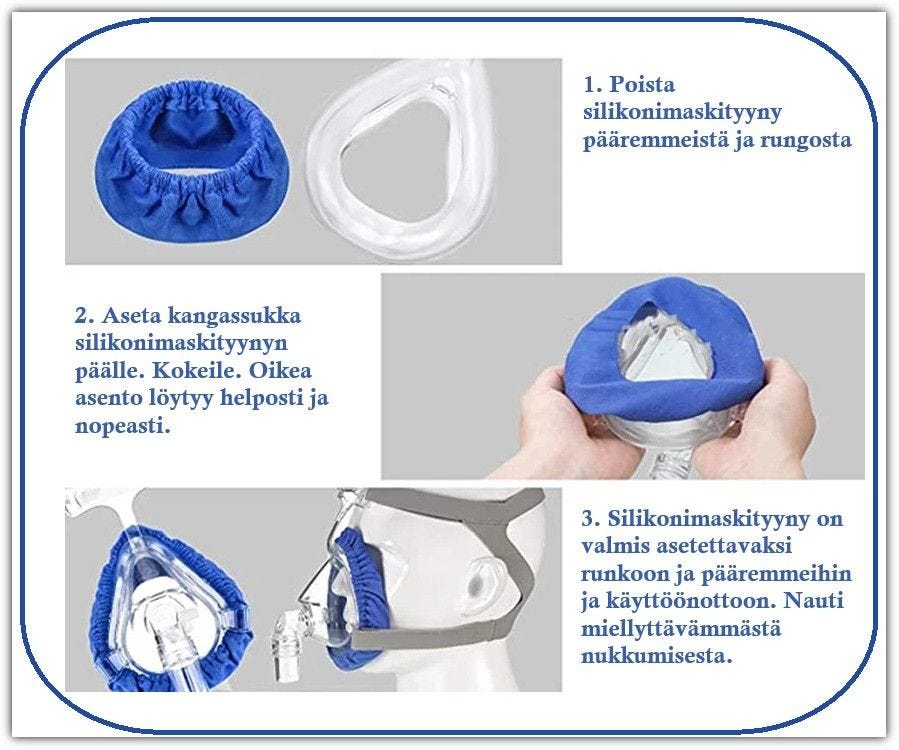 1. Poista silikonimaskityyny pääremmeistä ja rungosta

2. Aseta kangassukka silikonimaskityynyn päälle. Kokeile. Oikea asento löytyy helposti ja nopeasti.

3. Silikonimaskityyny on valmis asetettavaksi runkoon ja pääremmeihin ja käyttöönottoon. Nauti miellyttävämmästä nukkumisesta.