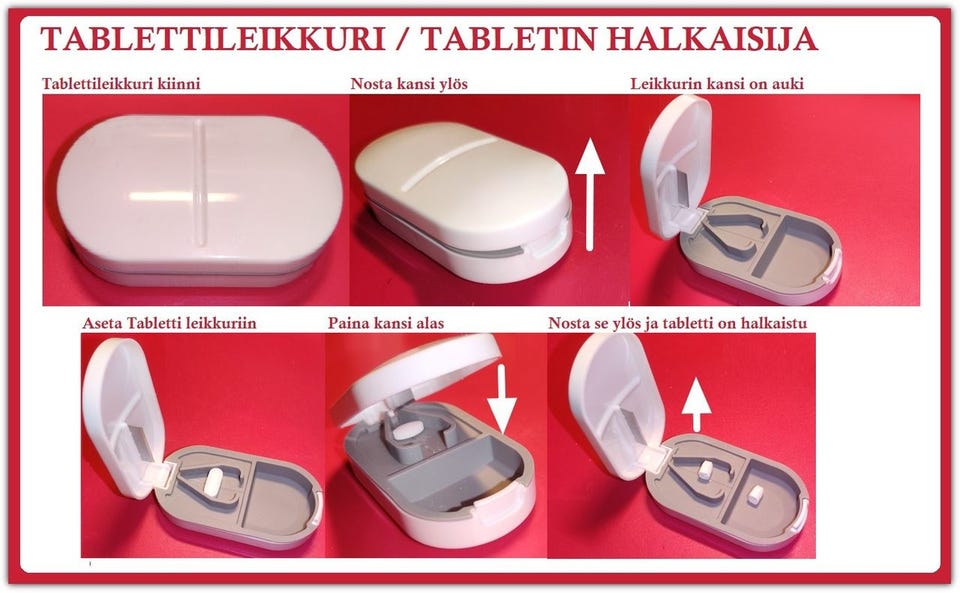 TABLETTILEIKKURI / TABLETIN HALKAISIJA

Tablettileikkuri kiinni

Nosta kansi ylös

Leikkurin kansi on auki

Aseta Tabletti leikkuriin

Paina kansi alas

Nosta se ylös ja tabletti on halkaistu