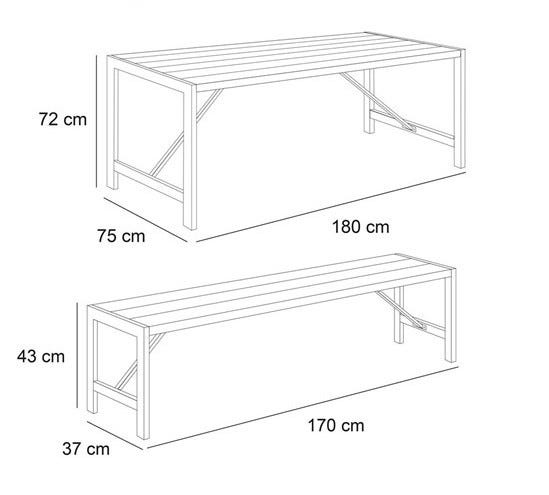 72 cm
75 cm
180 cm
43 cm
37 cm
170 cm