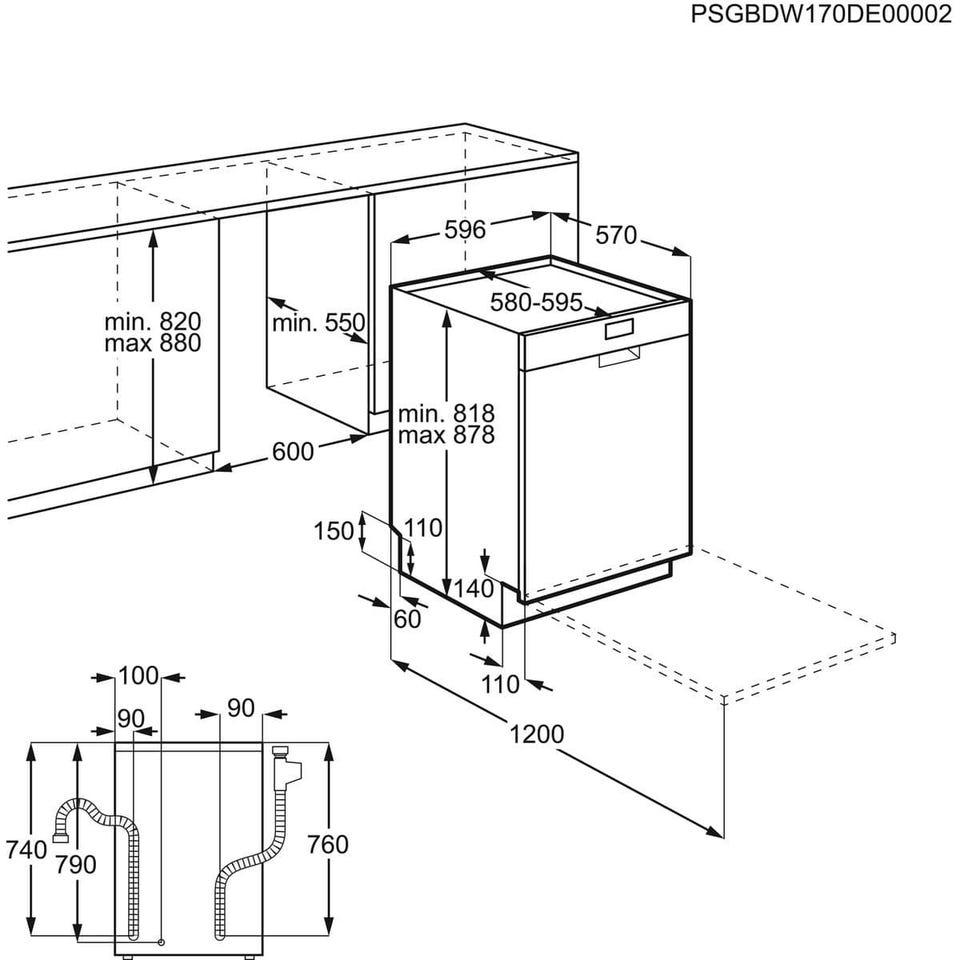 PSGBDW170DE00002

596
570
580-595
min. 820
max 880
min. 550
min. 818
max 878
600
150
110
140
60
110
1200
100
90
90
740
790
760